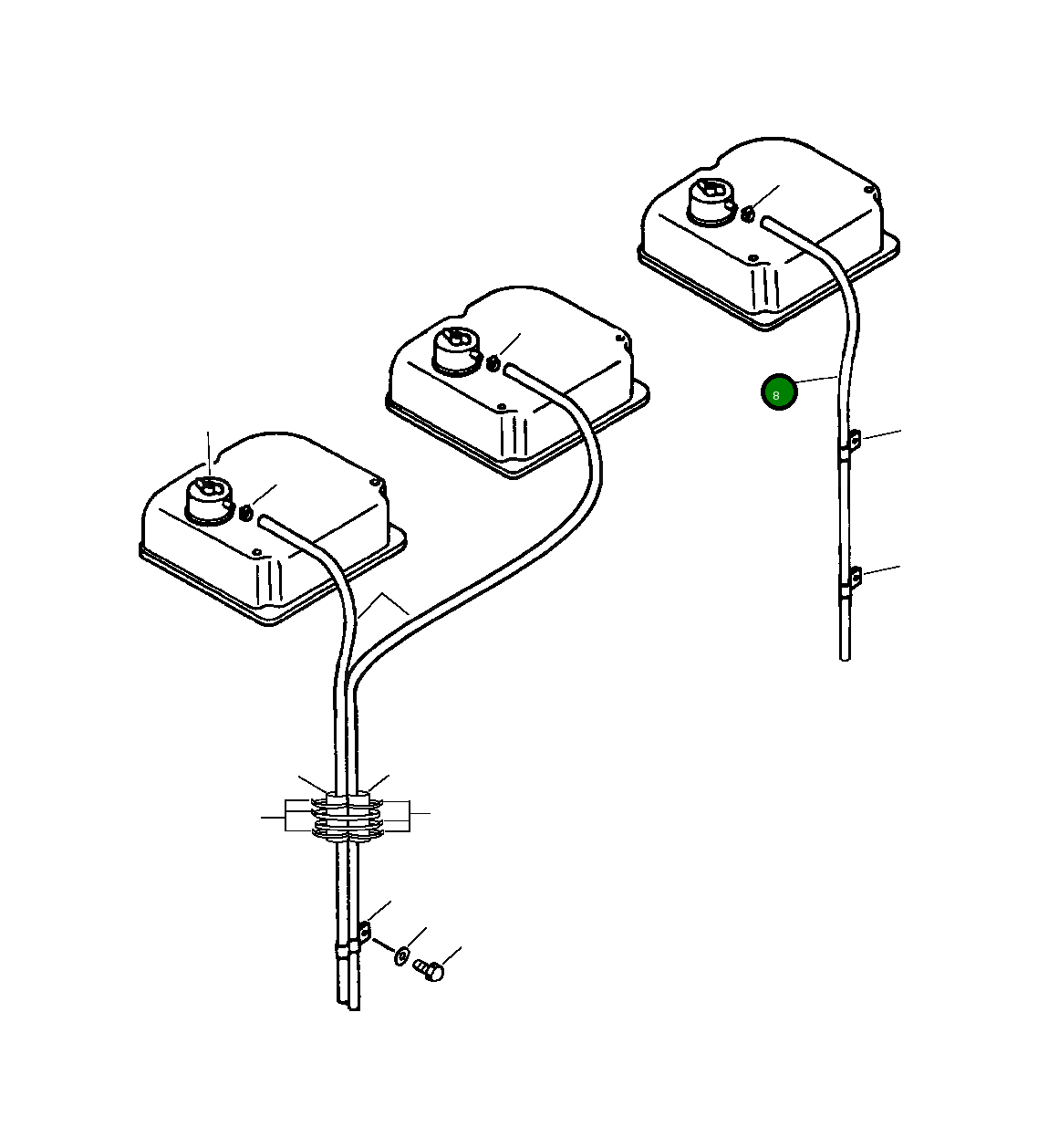 8