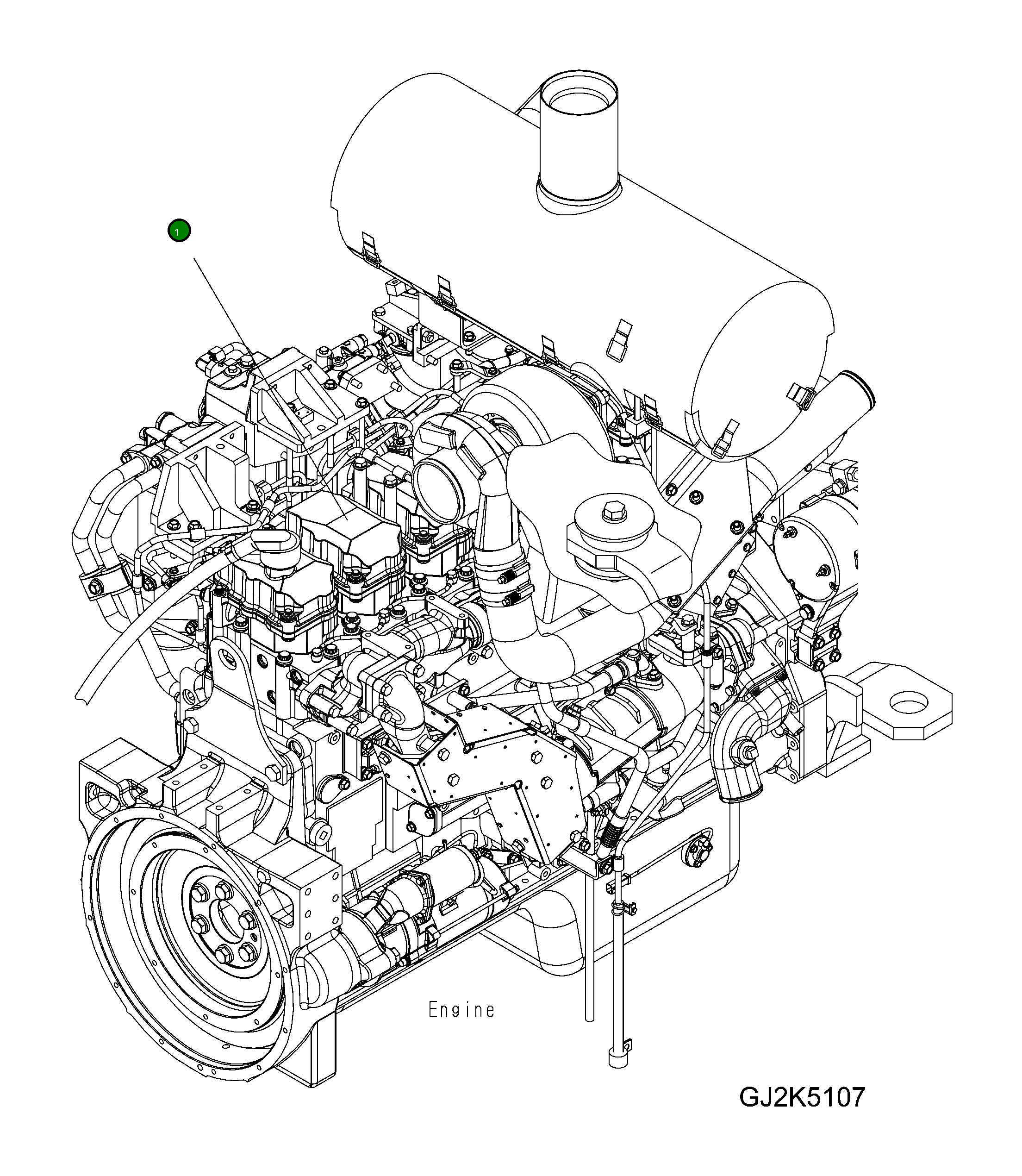 1

Engine

GJ2K5107