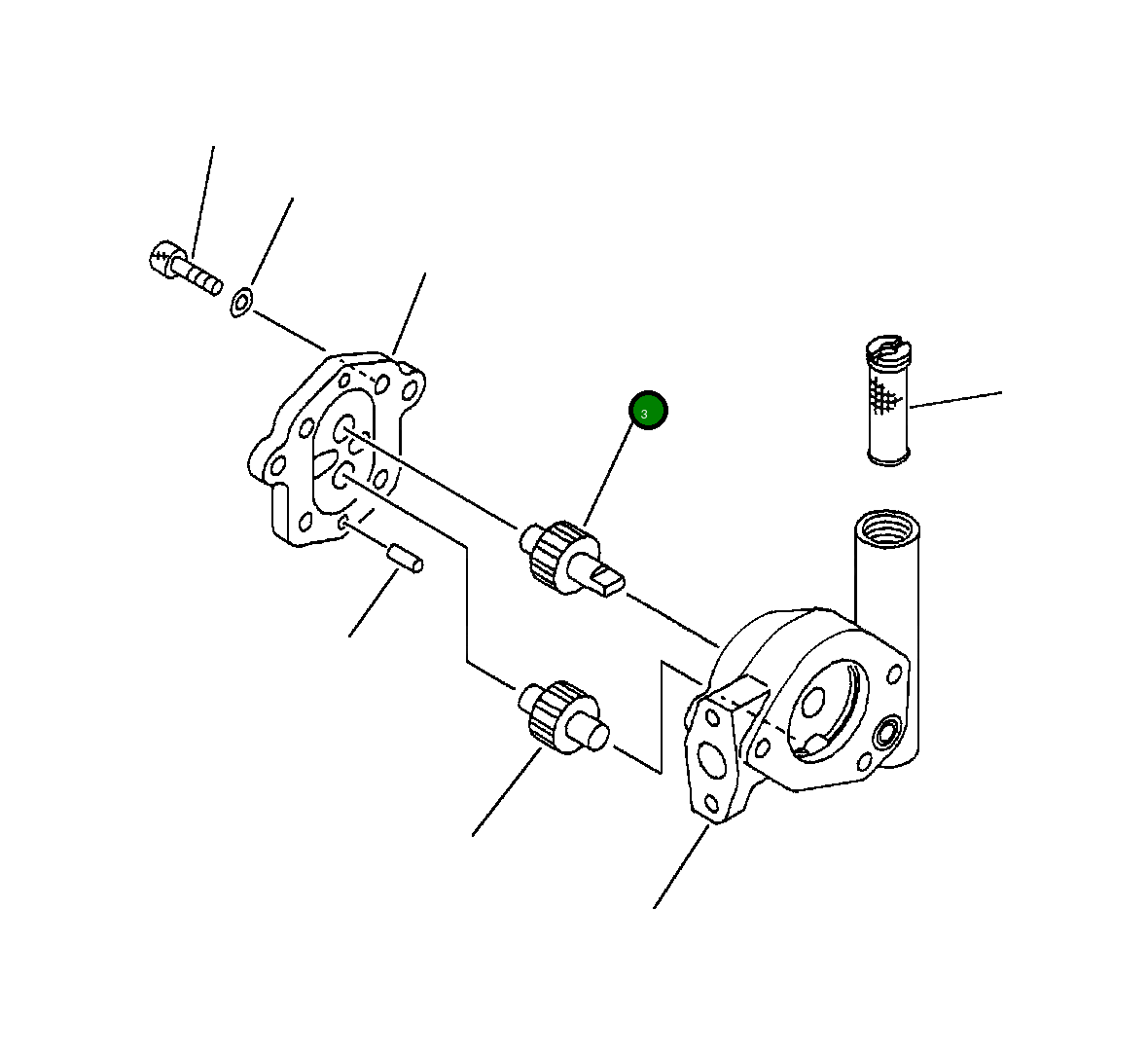 3