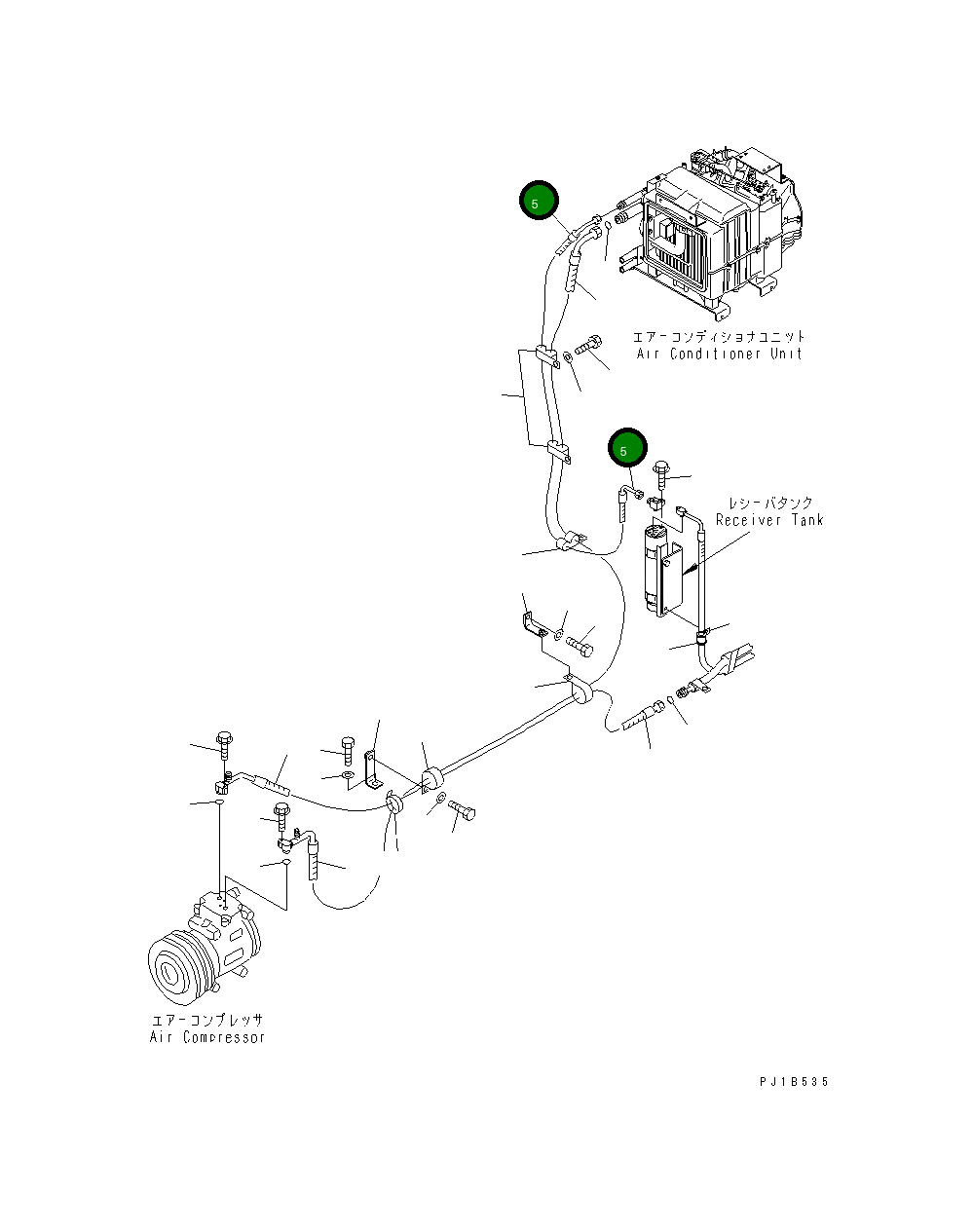 5

エアーコンディショナユニット
Air Conditioner Unit

5

レシーバタンク
Receiver Tank

エアーコンプレッサ
Air Compressor

PJ1B535