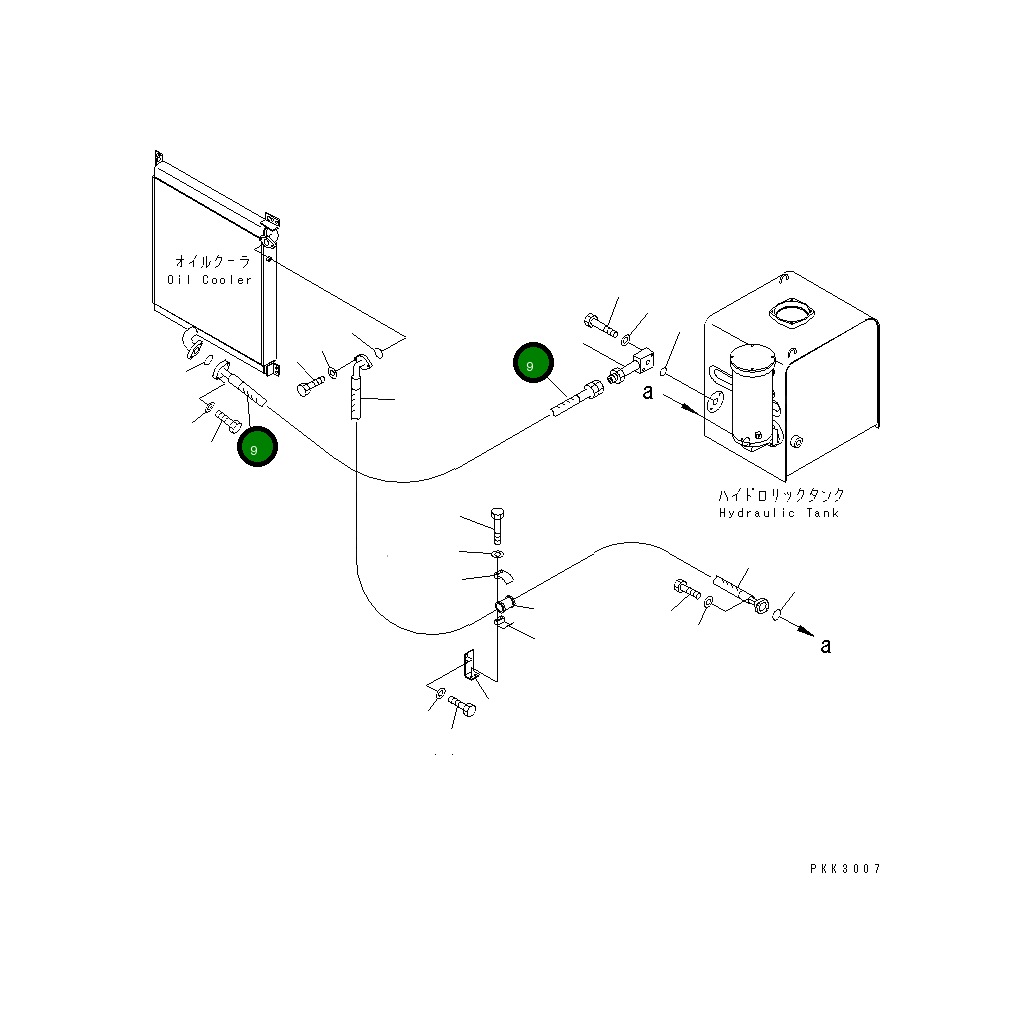 オイルクーラ
Oil Cooler

9

9

a

ハイドロリックタンク
Hydraulic Tank

a

PKK3007