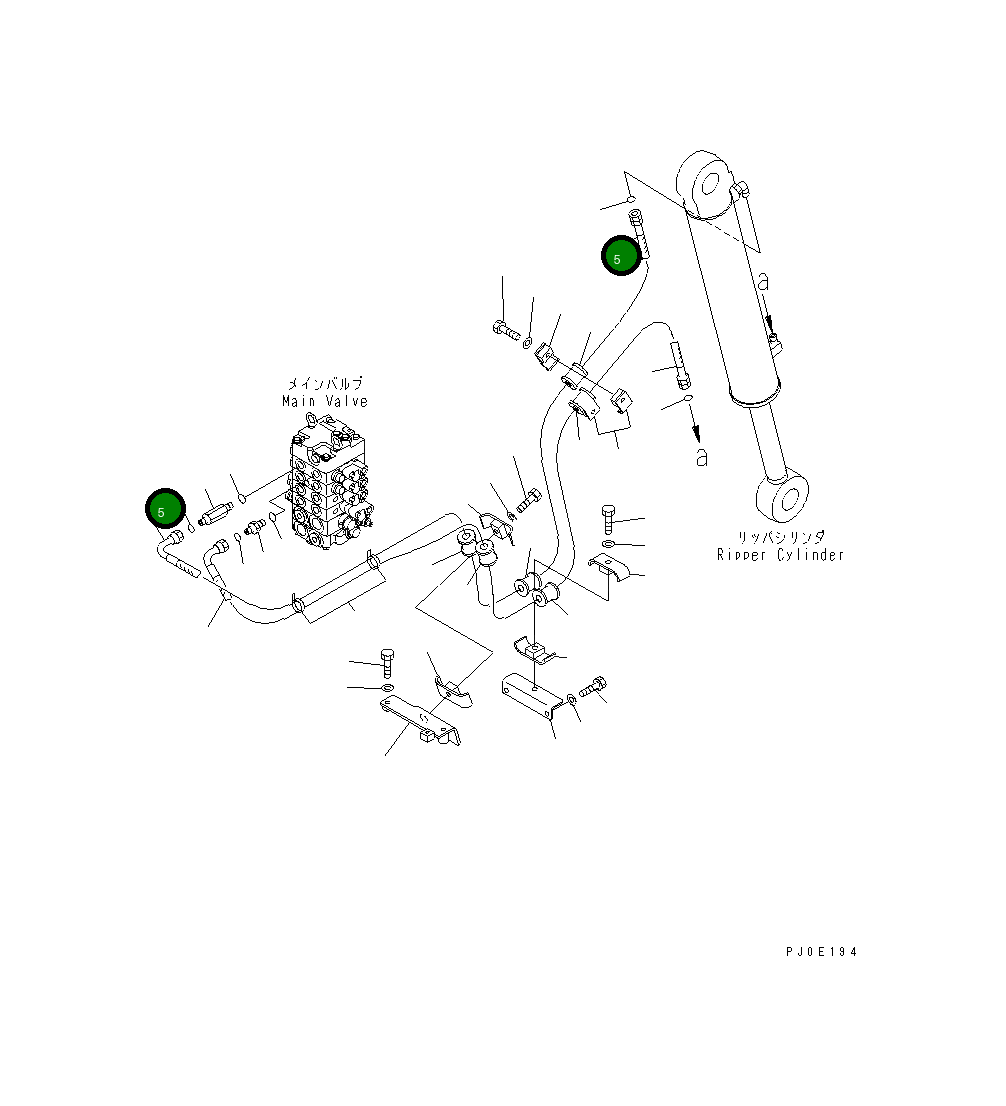 5

a

メインバルブ
Main Valve

a

5

リッパシリンダ
Ripper Cylinder

PJ0E194