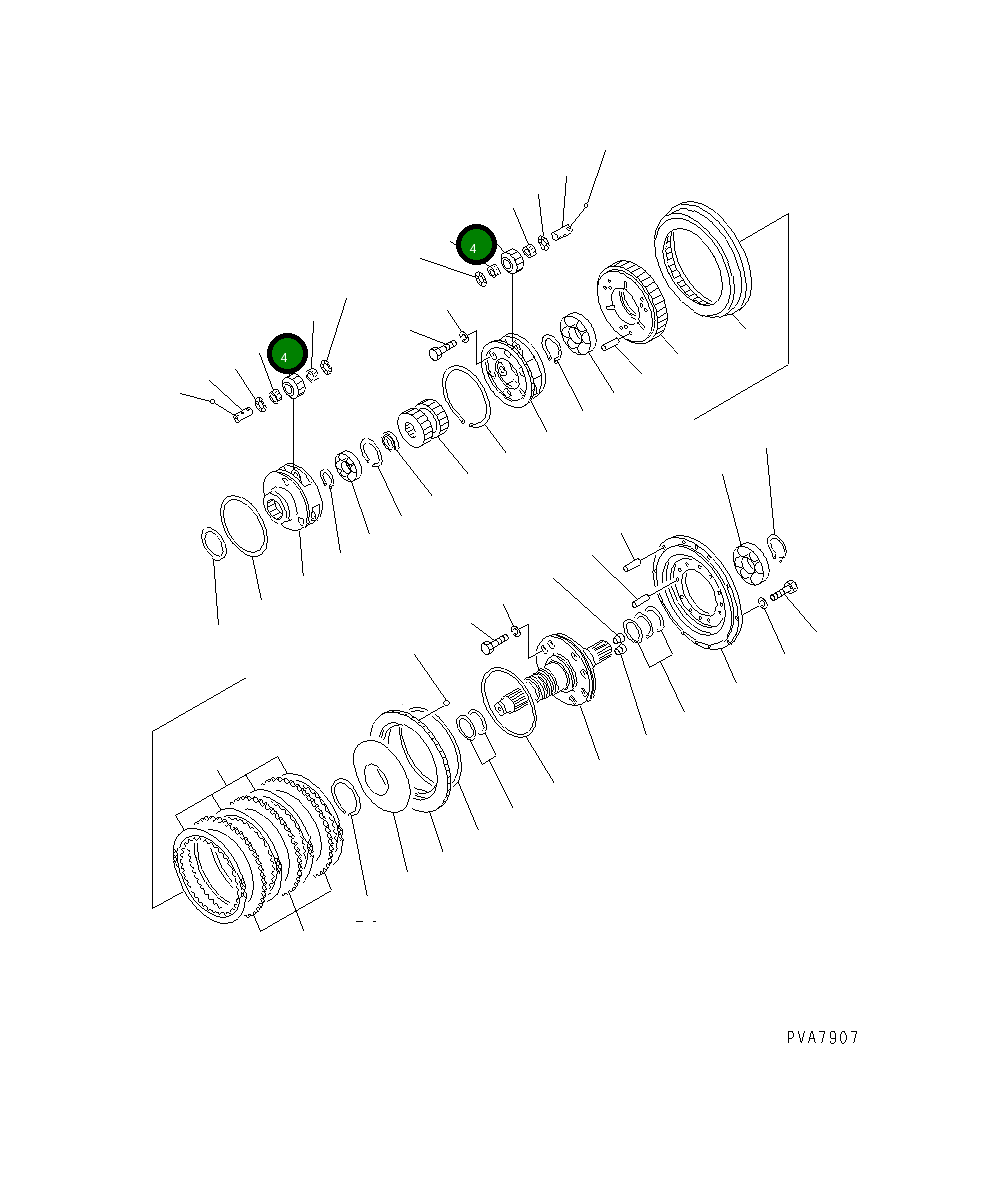 4

4

PVA7907