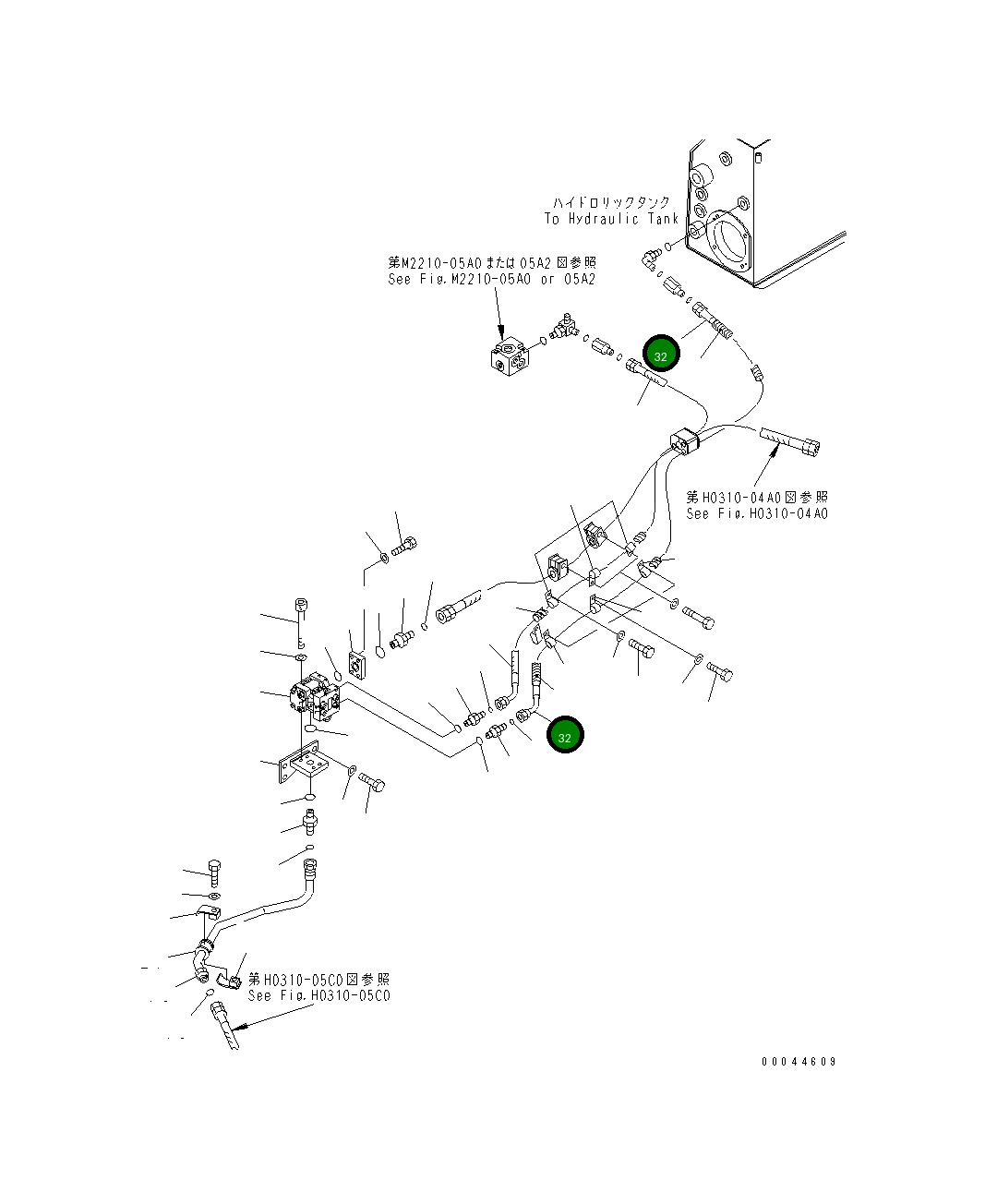 ハイドロリックタンク
To Hydraulic Tank

第M2210-05A0または05A2図参照
See Fig.M2210-05A0 or 05A2

32

第H0310-04A0図参照
See Fig.H0310-04A0

32

第H0310-05C0図参照
See Fig.H0310-05C0

00044609