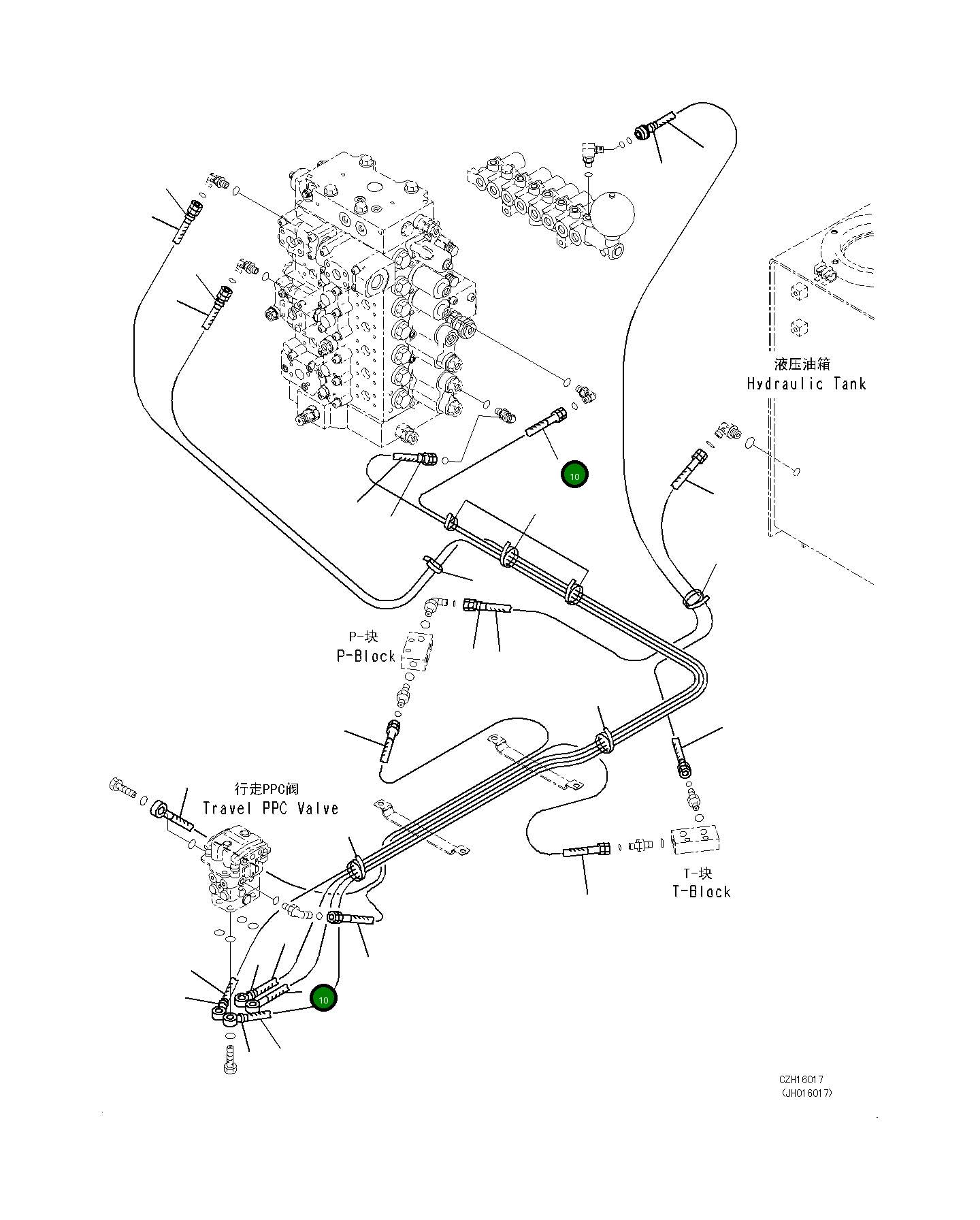 液压油箱
Hydraulic Tank

10

P-块
P-Block

行走PPC阀
Travel PPC Valve

T-块
T-Block

10

CZH16017
(JH016017)