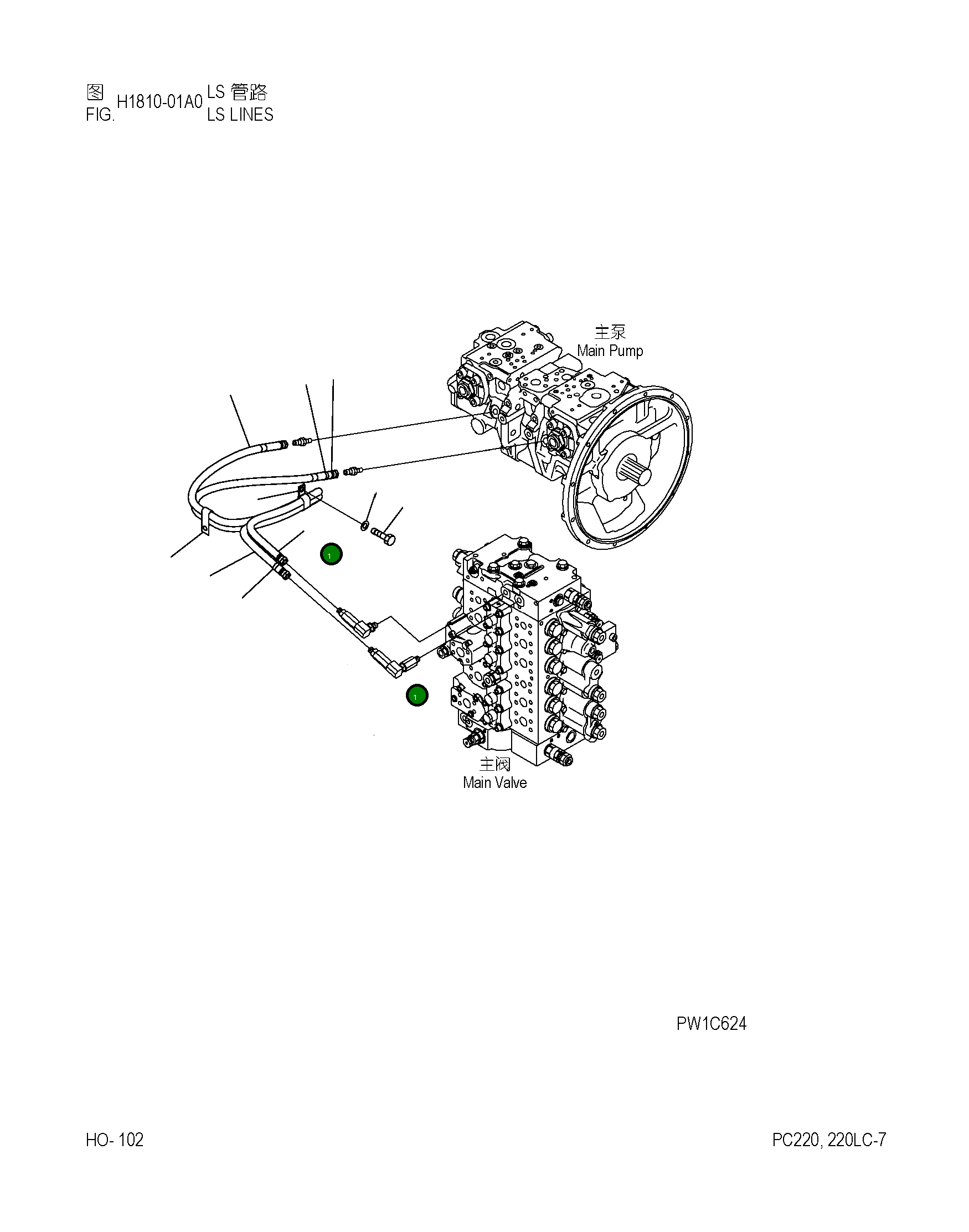 图 FIG. H1810-01A0 LS 管路
LS LINES

主泵
Main Pump

1

1

主阀
Main Valve

PW1C624

HO- 102

PC220, 220LC-7