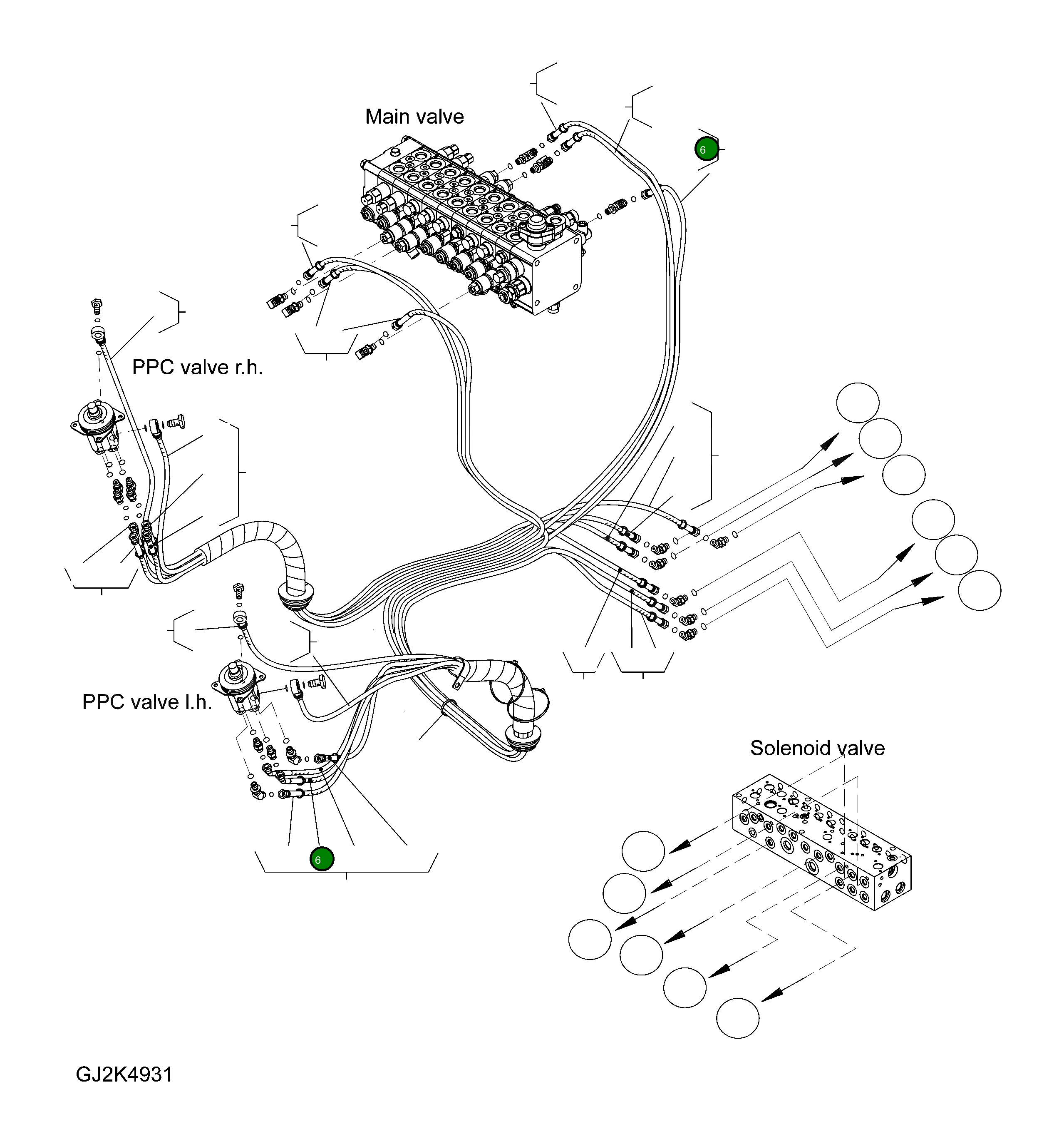 Main valve

6

PPC valve r.h.

PPC valve l.h.

6

Solenoid valve

GJ2K4931