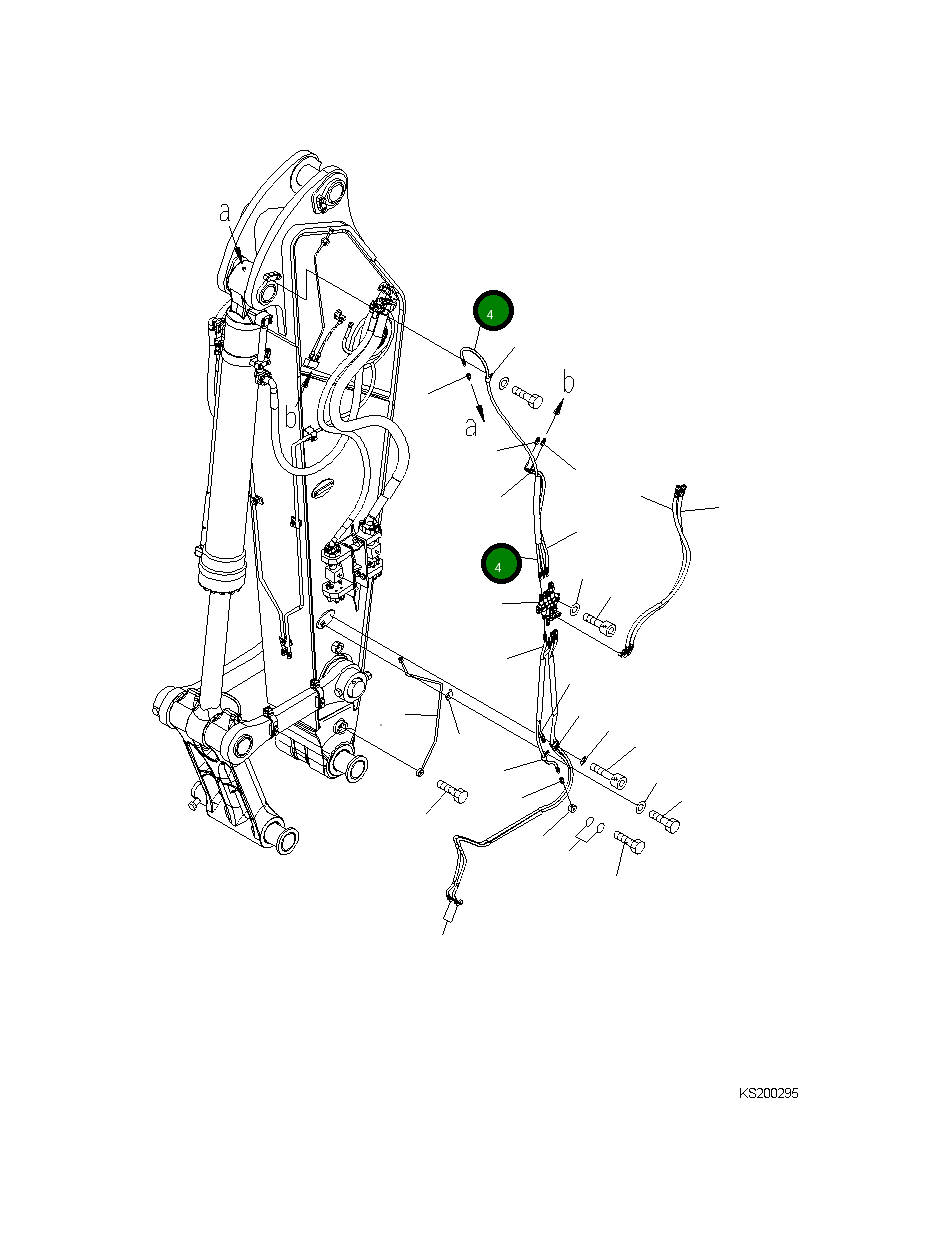 a
4
b
a
b
4
KS200295