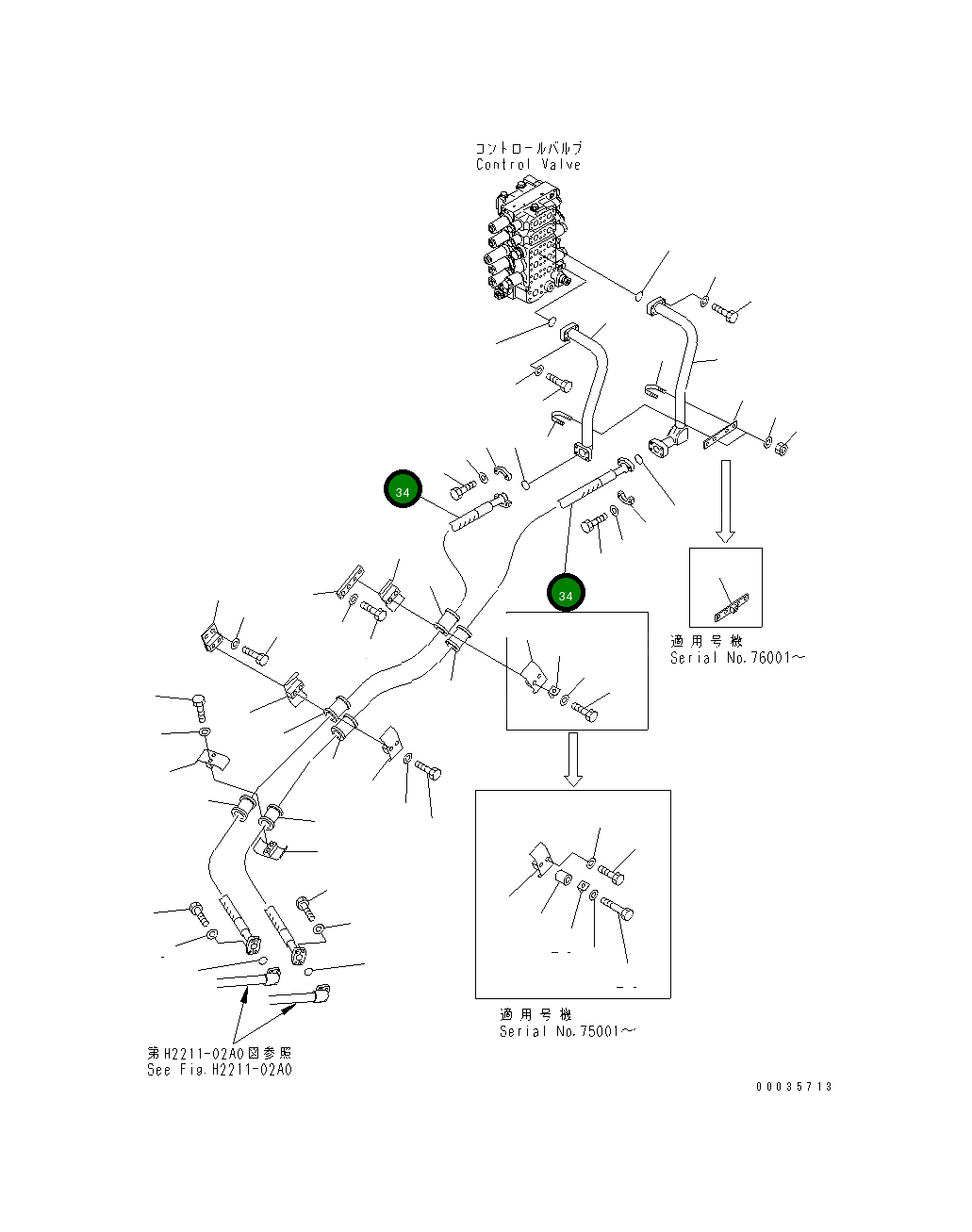 コントロールバルブ
Control Valve

34

34

適用号機
Serial No.76001～

適用号機
Serial No.75001～

第H2211-02A0図参照
See Fig.H2211-02A0

00035713