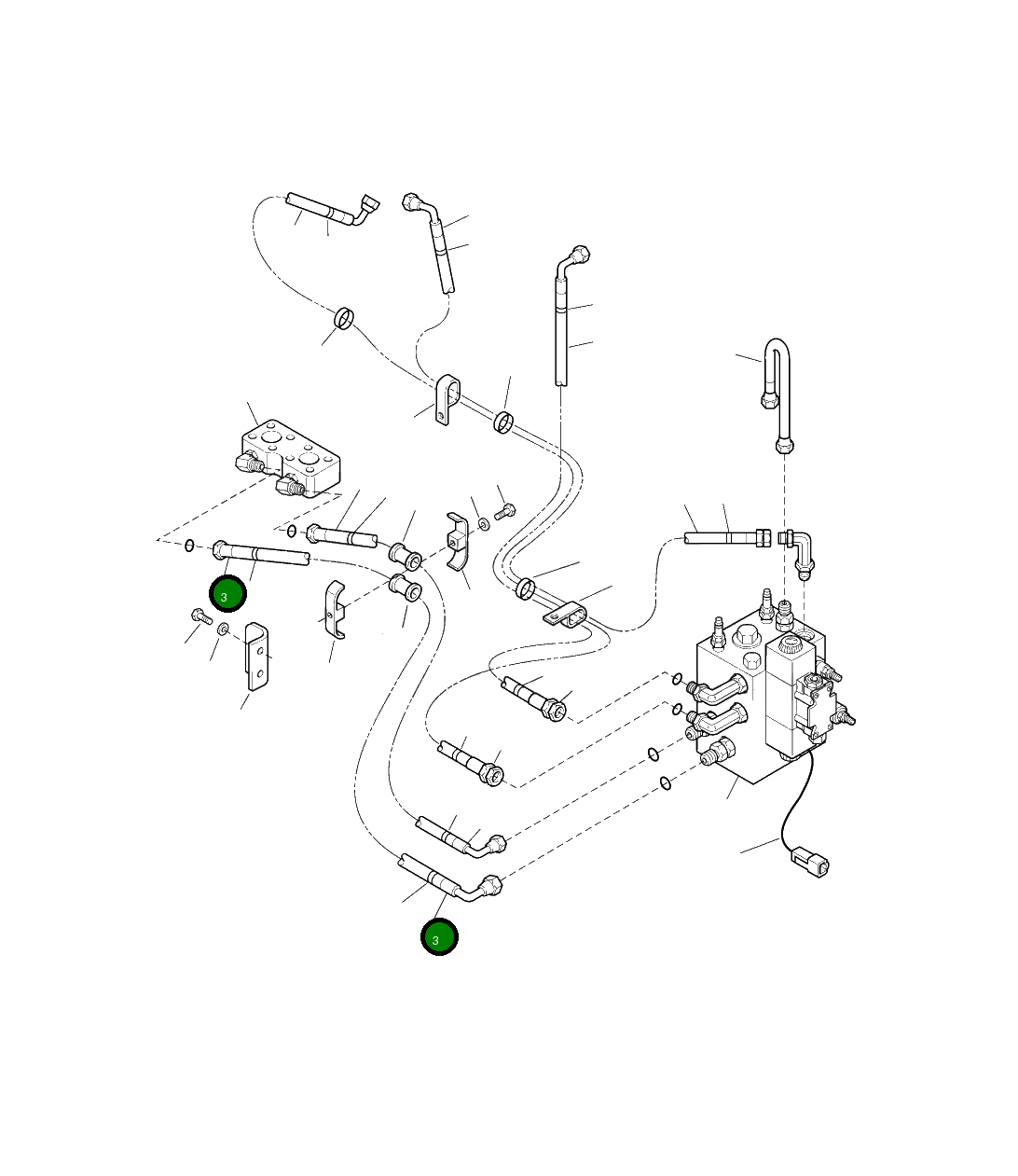 3

3