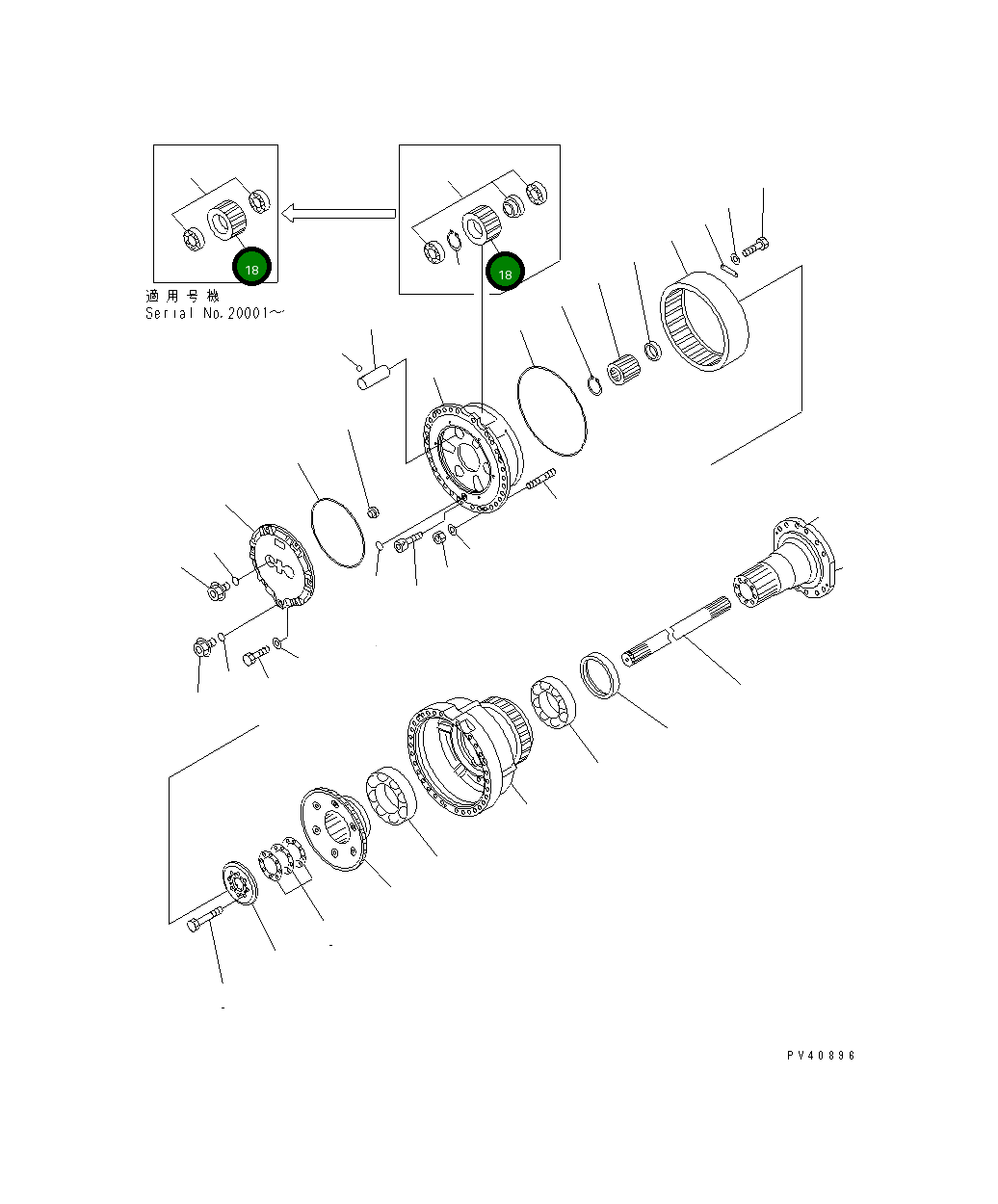 18

18

適用号機
Serial No.20001～

PV40896