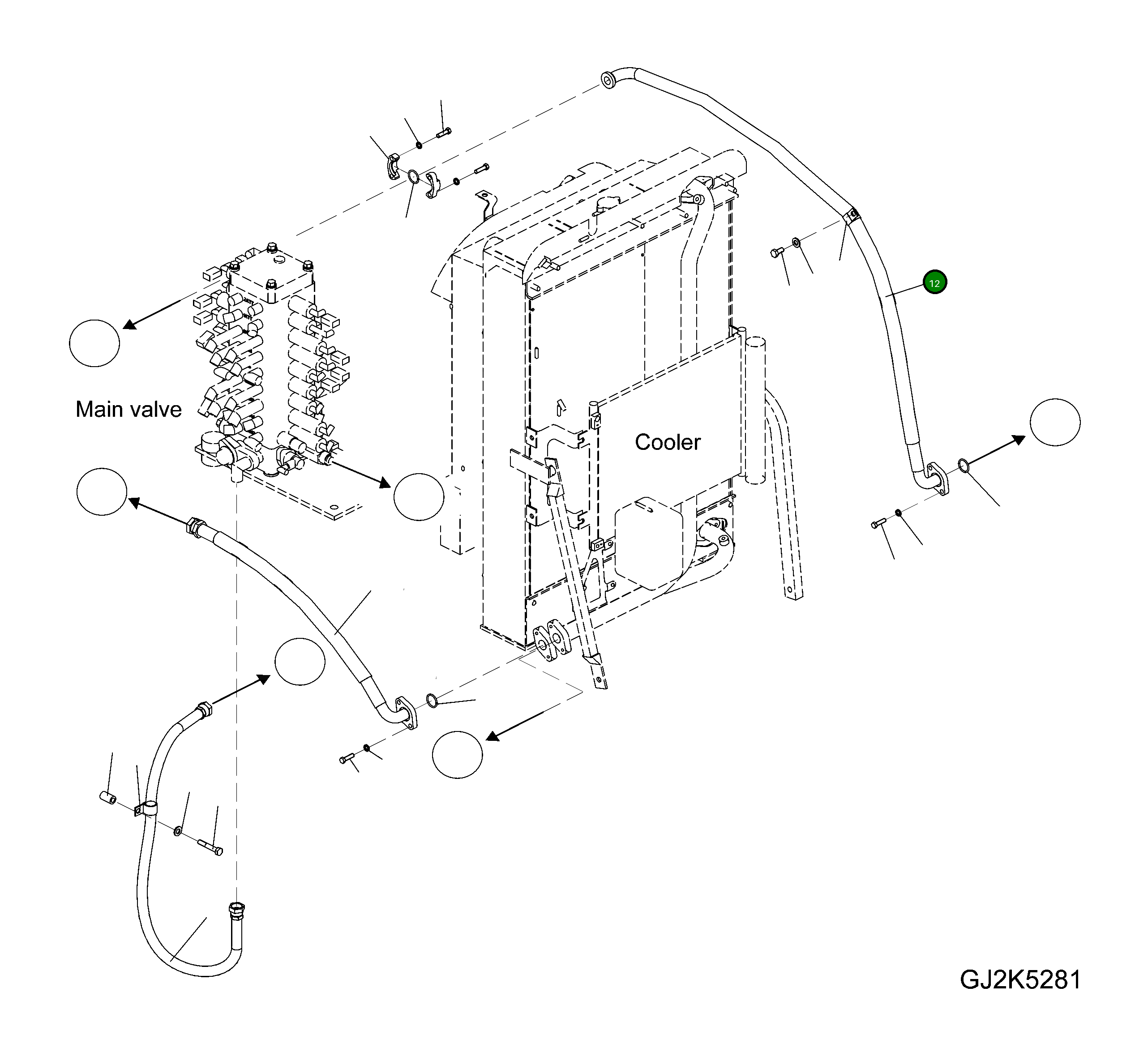 12

Main valve

Cooler

GJ2K5281