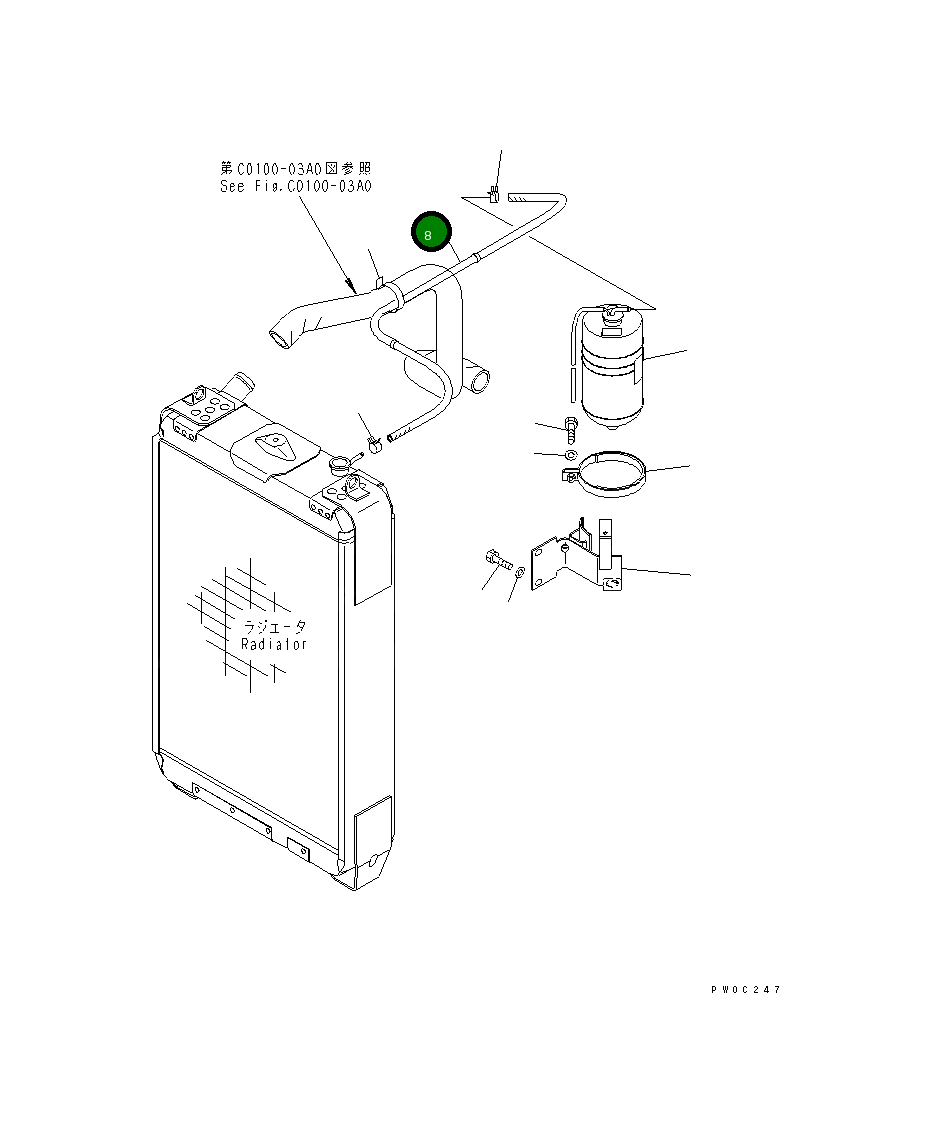 第C0100-03A0図参照
See Fig.C0100-03A0

8

ラジエータ
Radiator

PW0C247