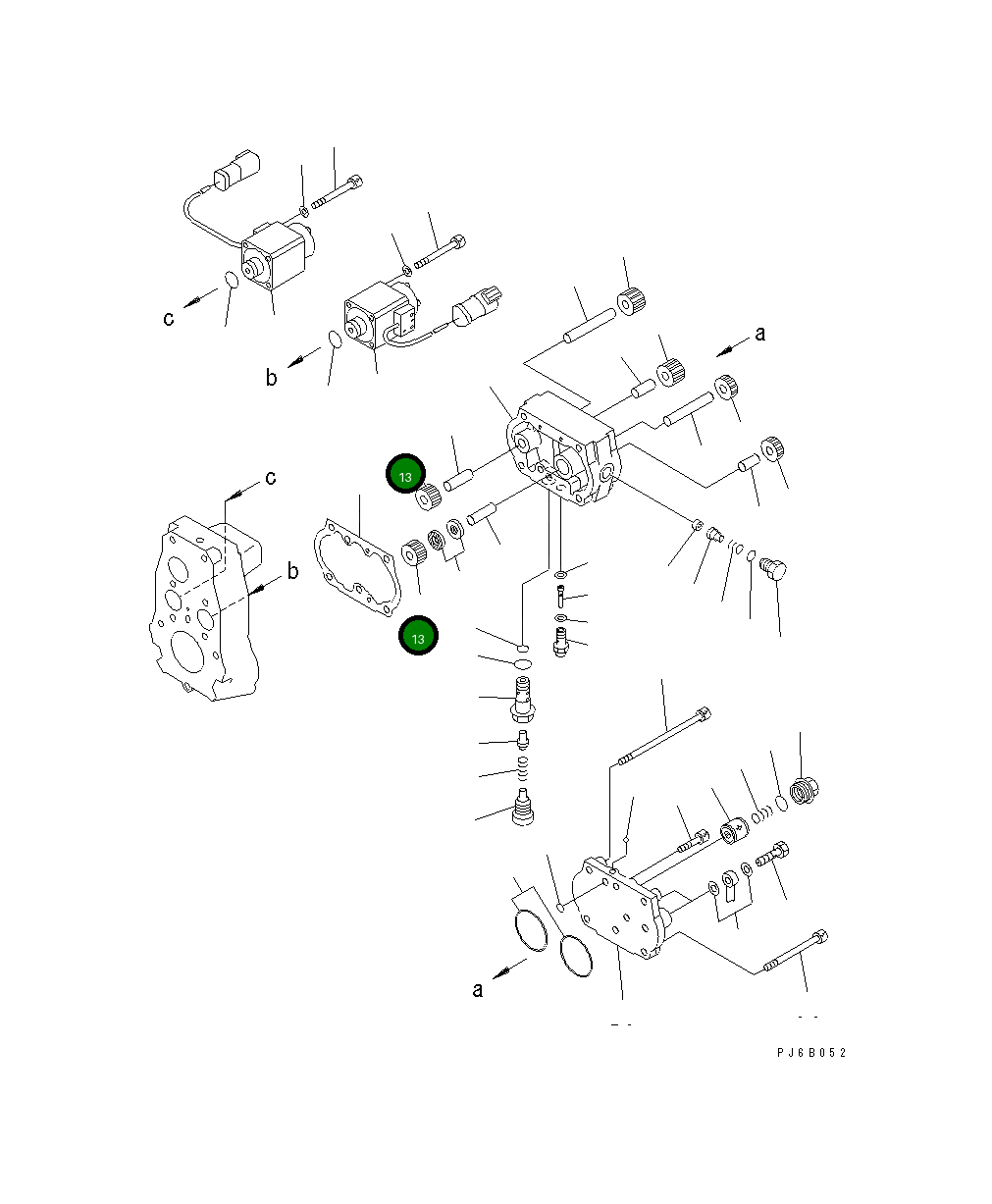 c
b
a
c
b
13
13
a
PJ6B052