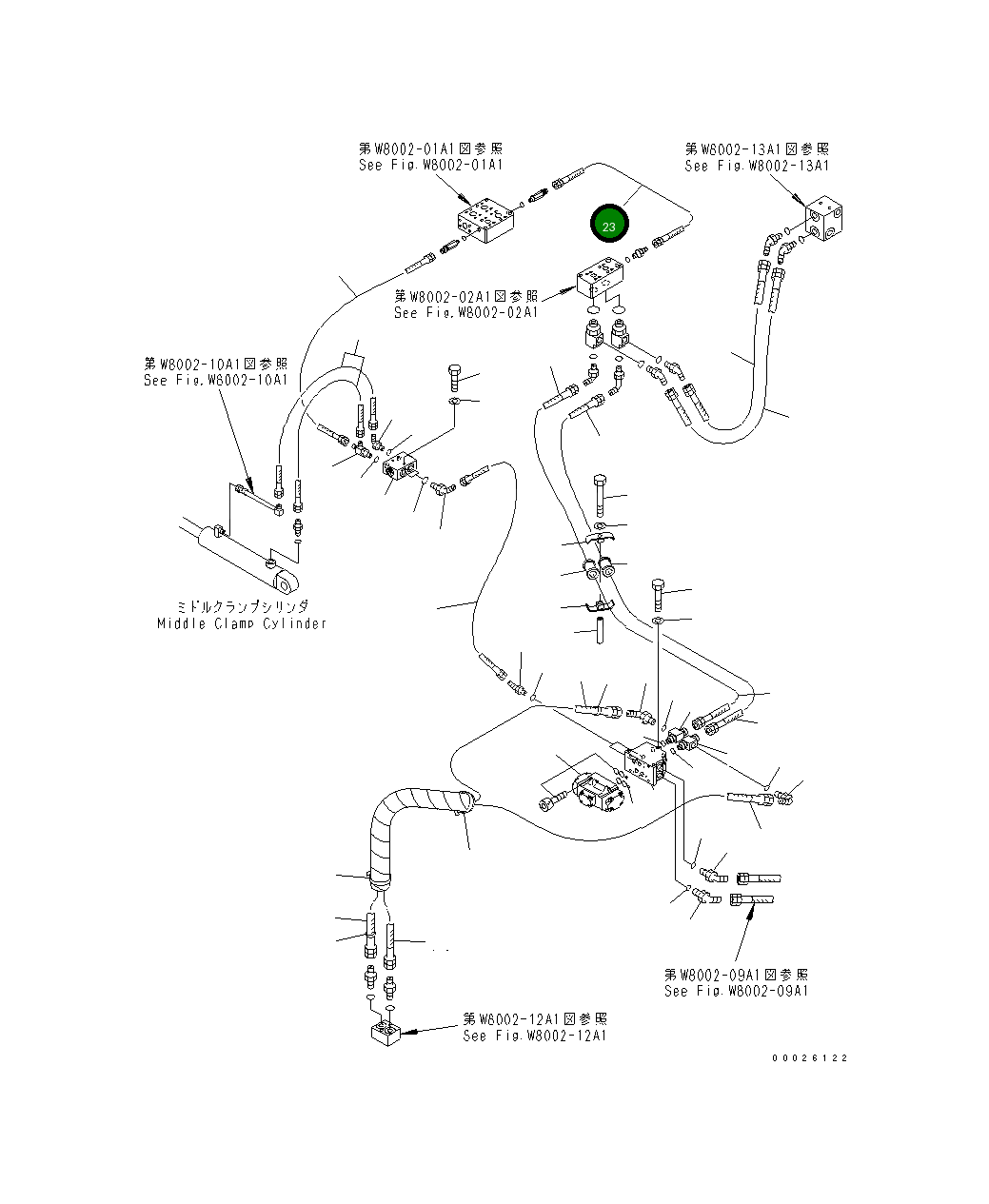 第W8002-01A1図参照
See Fig.W8002-01A1

第W8002-13A1図参照
See Fig.W8002-13A1

23

第W8002-02A1図参照
See Fig.W8002-02A1

第W8002-10A1図参照
See Fig.W8002-10A1

ミドルクランプシリンダ
Middle Clamp Cylinder

第W8002-09A1図参照
See Fig.W8002-09A1

第W8002-12A1図参照
See Fig.W8002-12A1

00026122