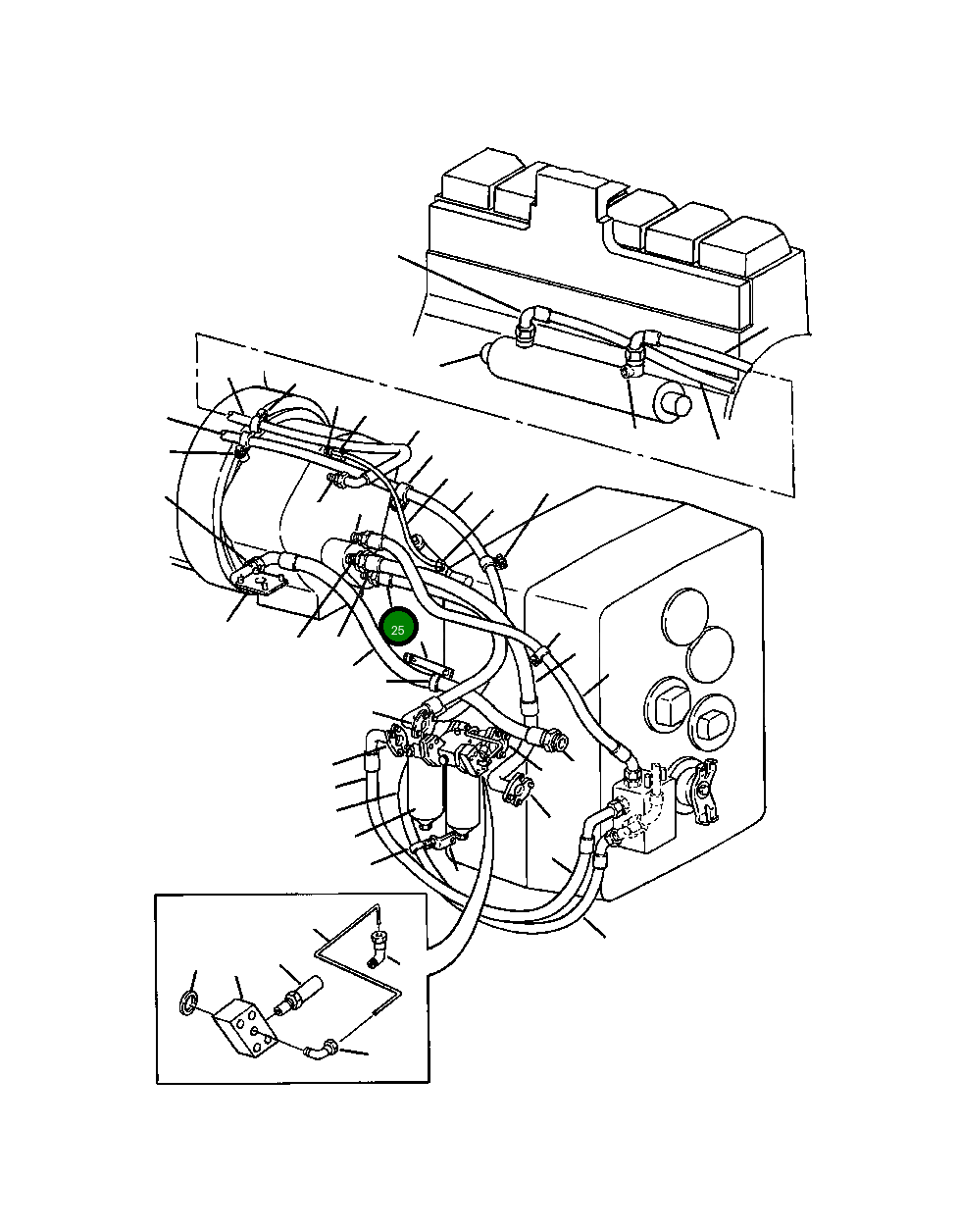 25