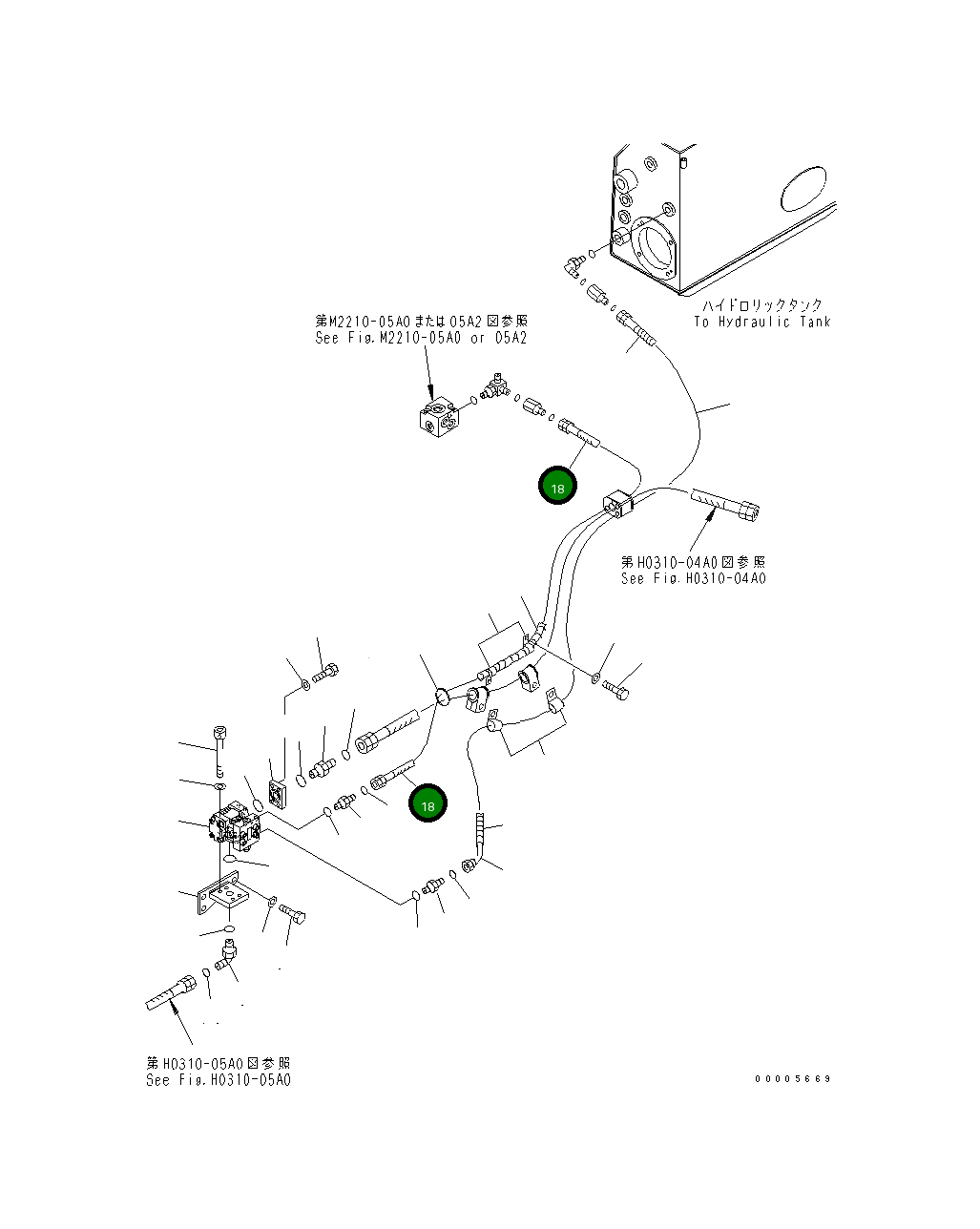 ハイドロリックタンク
To Hydraulic Tank

第M2210-05A0または05A2図参照
See Fig.M2210-05A0 or 05A2

18

第H0310-04A0図参照
See Fig.H0310-04A0

18

第H0310-05A0図参照
See Fig.H0310-05A0

00005669