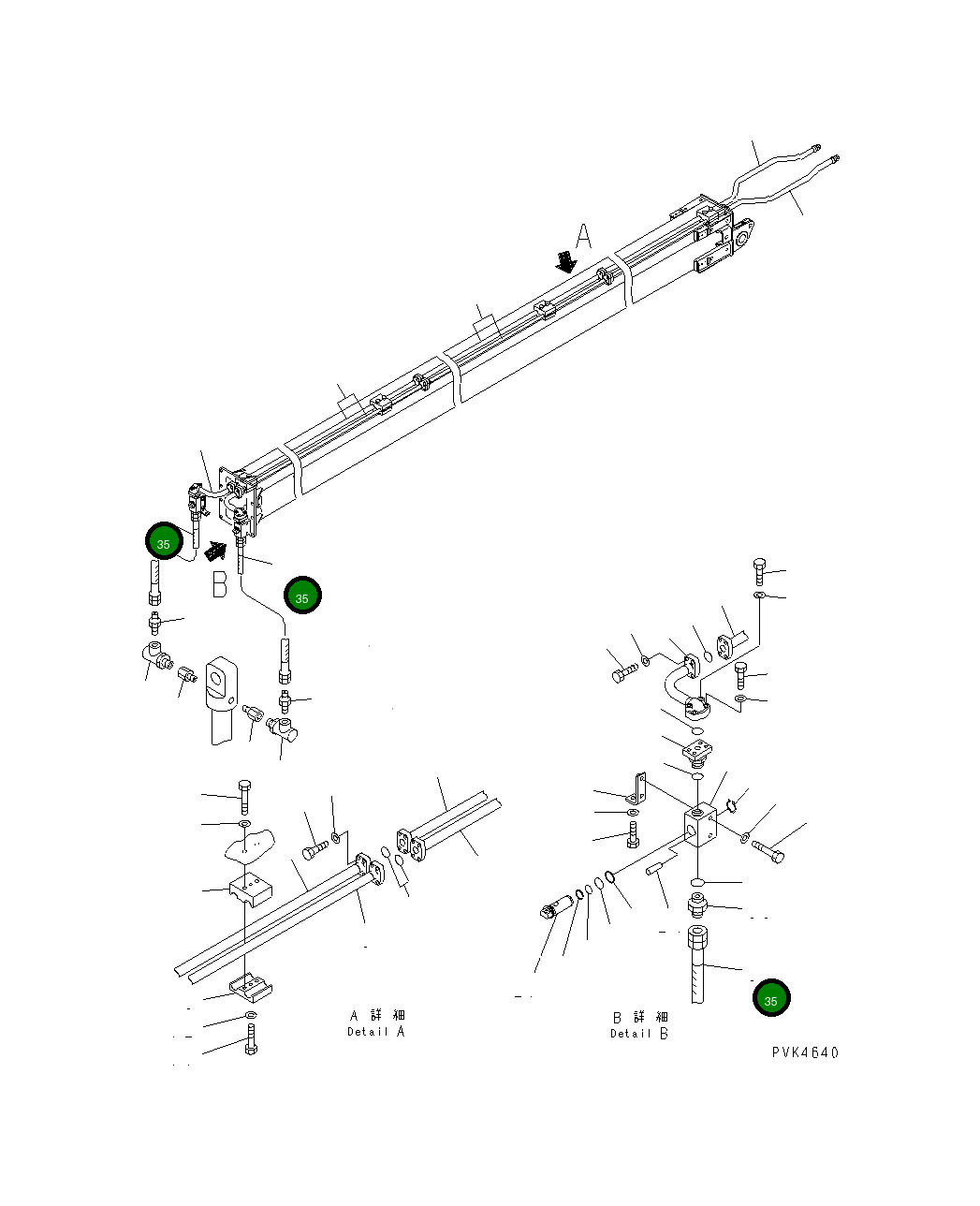 A

35

B

35

A 詳 細
Detail A

B 詳 細
Detail B

35

PVK4640