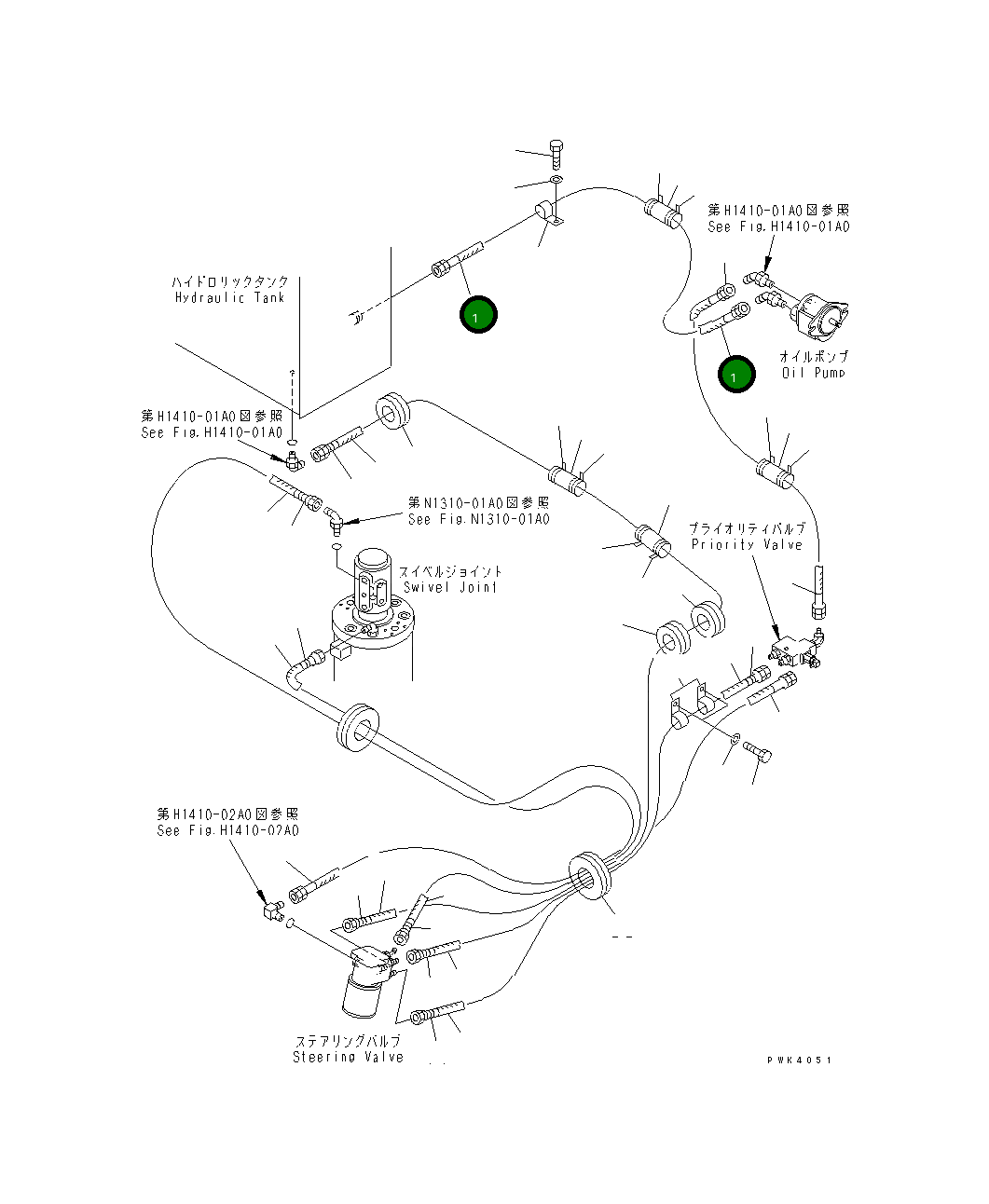 第H1410-01A0図参照
See Fig.H1410-01A0

ハイドロリックタンク
Hydraulic Tank

1

1

オイルポンプ
Oil Pump

第H1410-01A0図参照
See Fig.H1410-01A0

第N1310-01A0図参照
See Fig.N1310-01A0

プライオリティバルブ
Priority Valve

スイベルジョイント
Swivel Joint

第H1410-02A0図参照
See Fig.H1410-02A0

ステアリングバルブ
Steering Valve

PWK4051