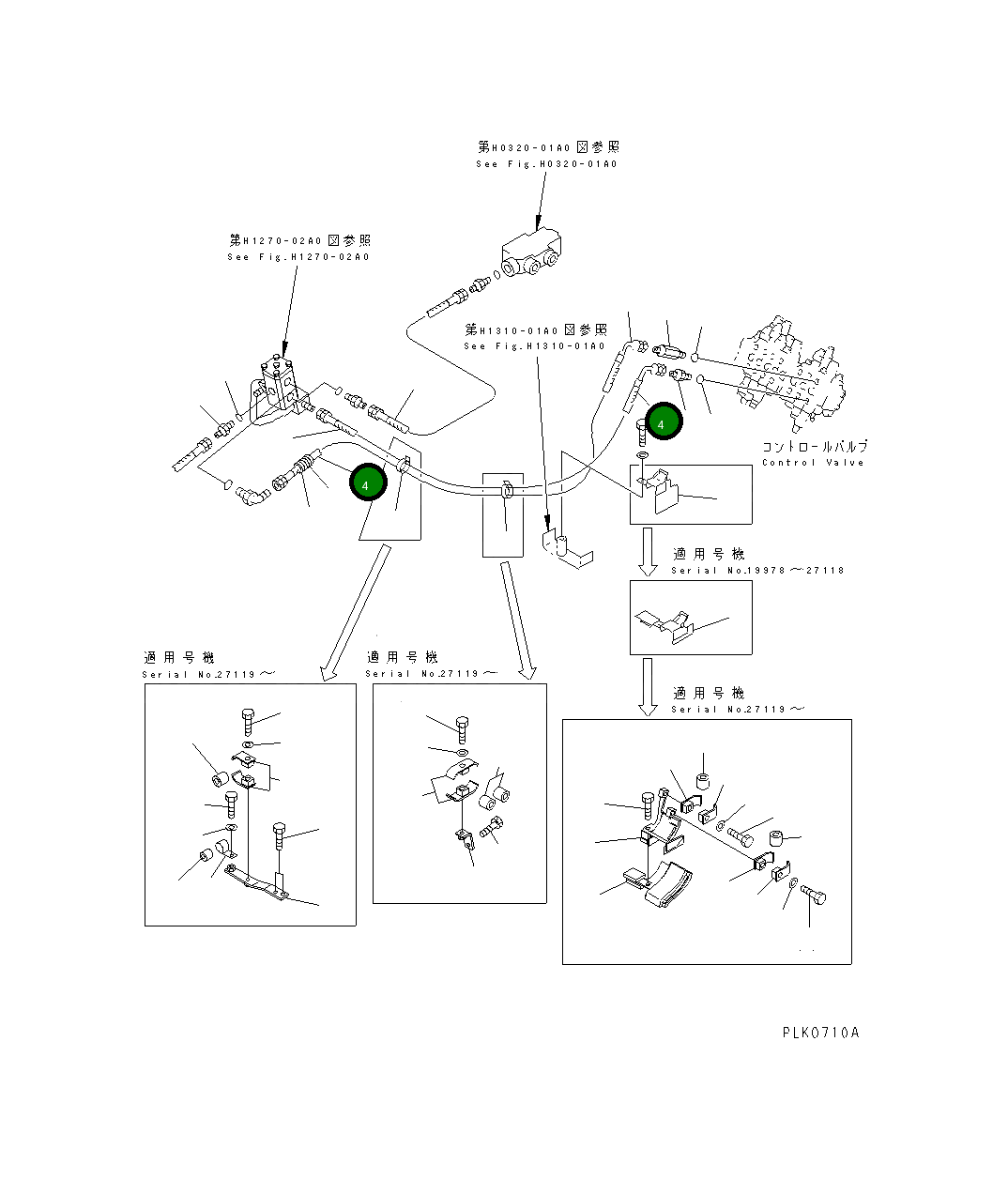 第H0320-01A0図参照
See Fig.H0320-01A0

第H1270-02A0図参照
See Fig.H1270-02A0

第H1310-01A0図参照
See Fig.H1310-01A0

4

4

コントロールバルブ
Control Valve

適用号機
Serial No.19978～27118

適用号機
Serial No.27119～

適用号機
Serial No.27119～

適用号機
Serial No.27119～

PLK0710A