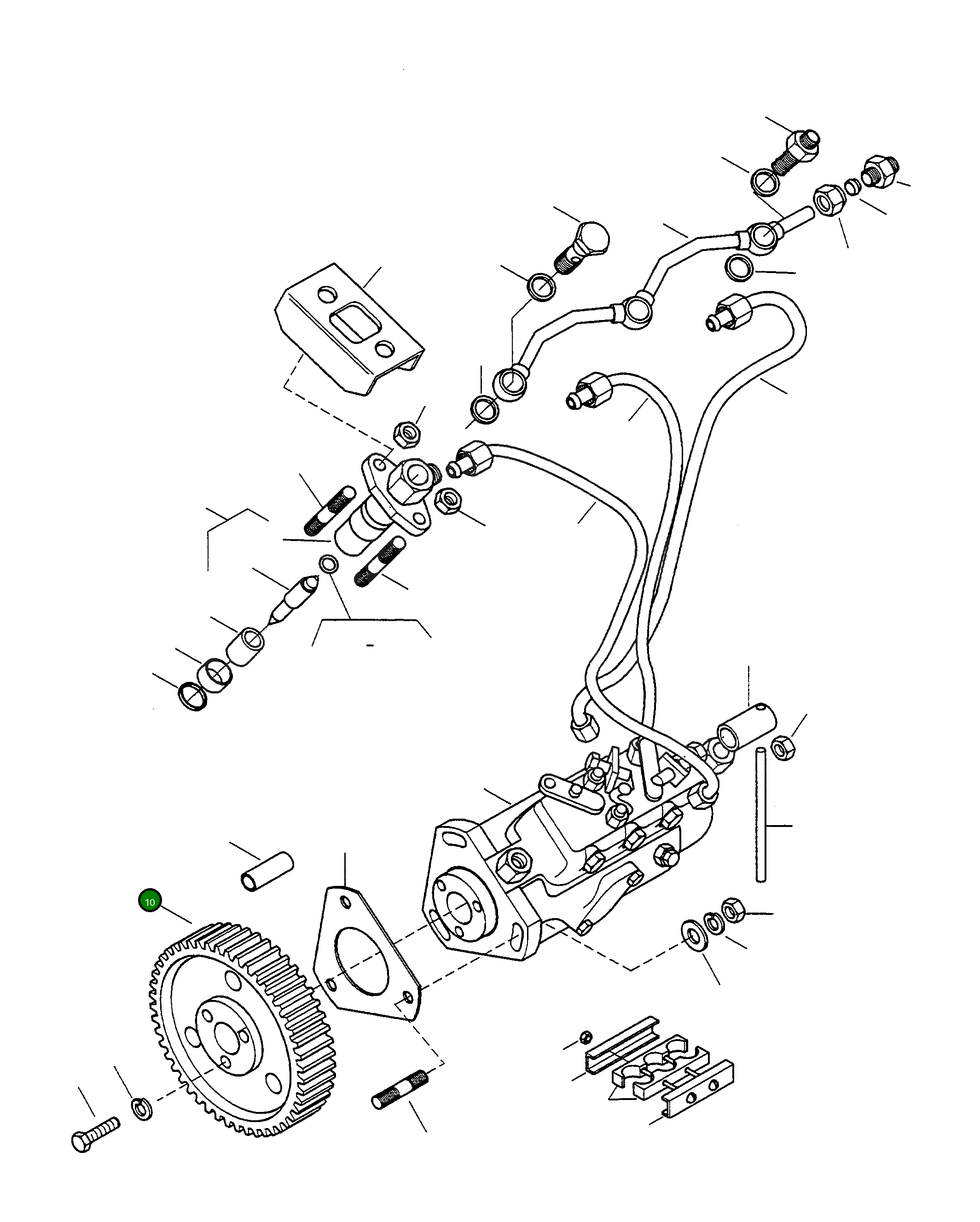 10