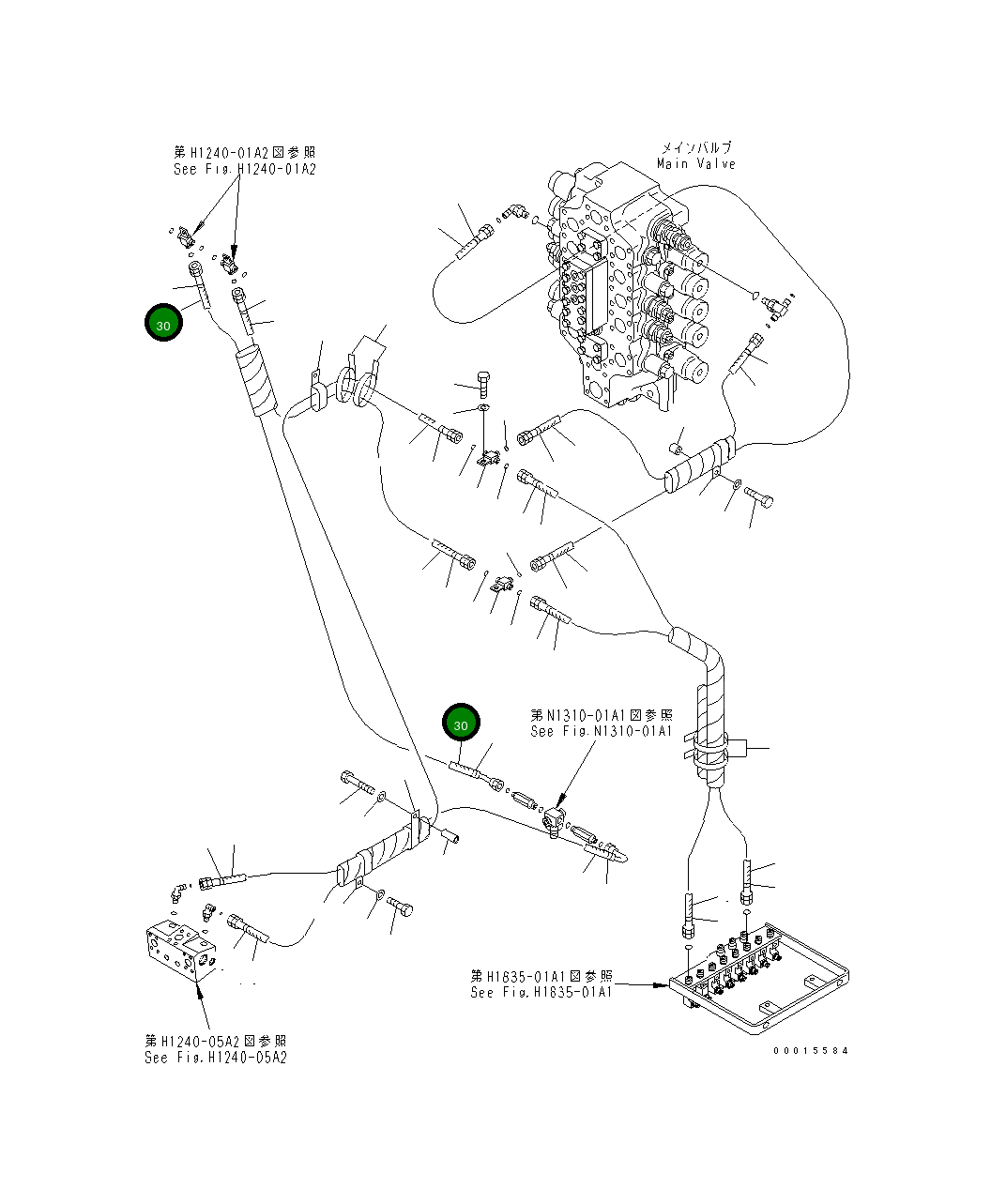 第H1240-01A2図参照
See Fig.H1240-01A2

メインバルブ
Main Valve

30

30

第N1310-01A1図参照
See Fig.N1310-01A1

第H1635-01A1図参照
See Fig.H1635-01A1

第H1240-05A2図参照
See Fig.H1240-05A2

00015584