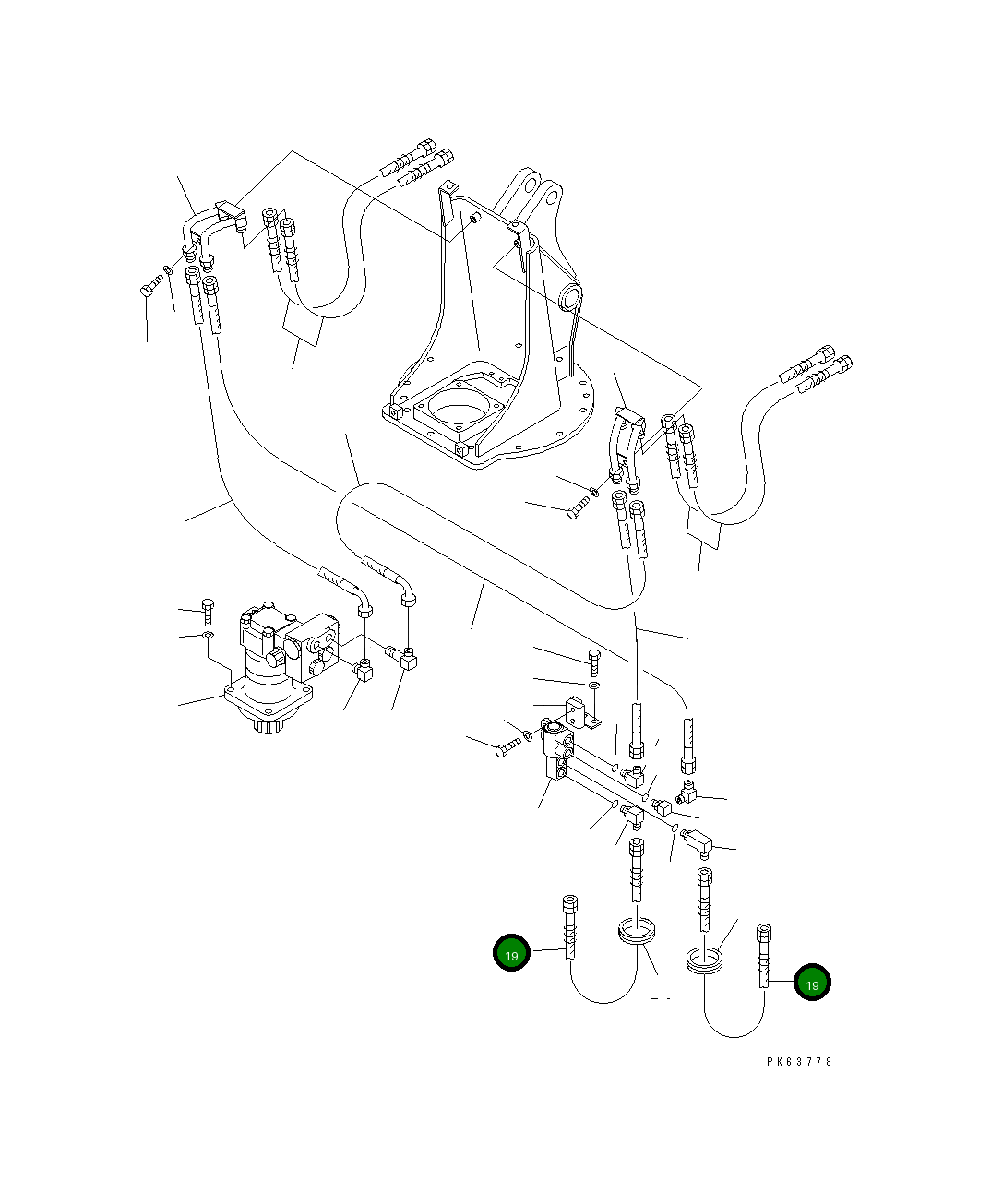 19
19
PK63778