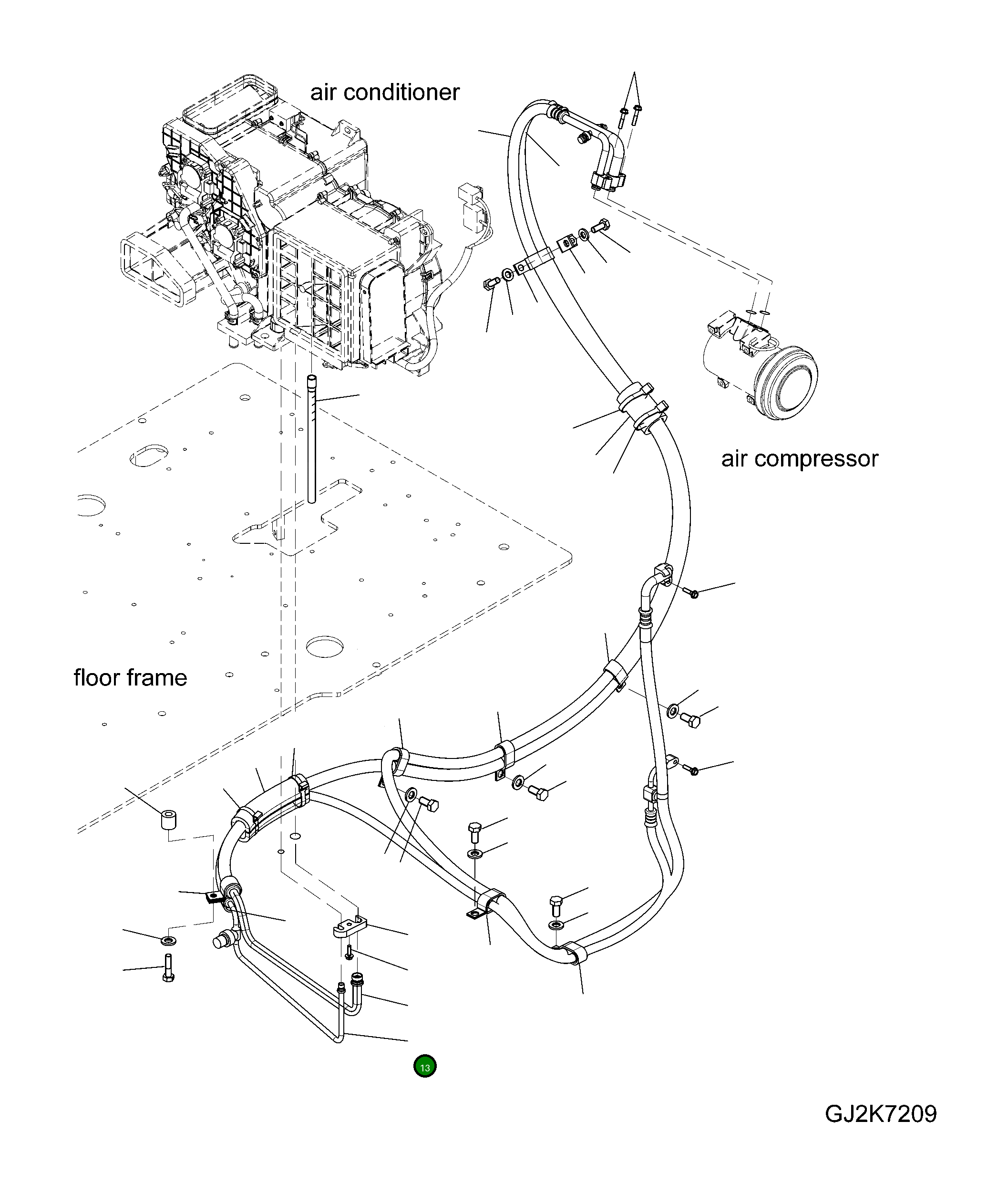 air conditioner

air compressor

floor frame

13

GJ2K7209