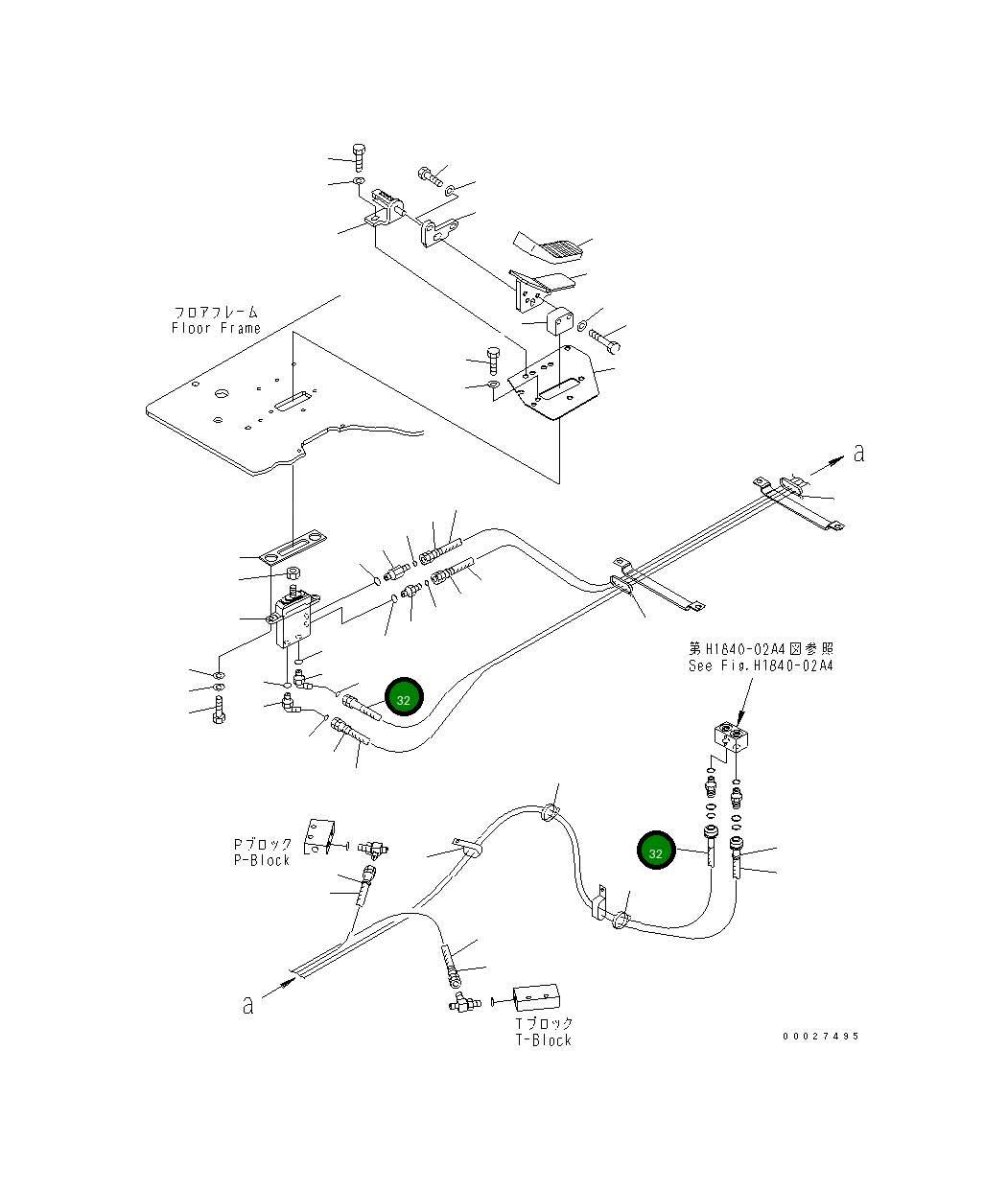 フロアフレーム
Floor Frame

a

第H1840-02A4図参照
See Fig.H1840-02A4

32

32

Pブロック
P-Block

a

Tブロック
T-Block

00027495