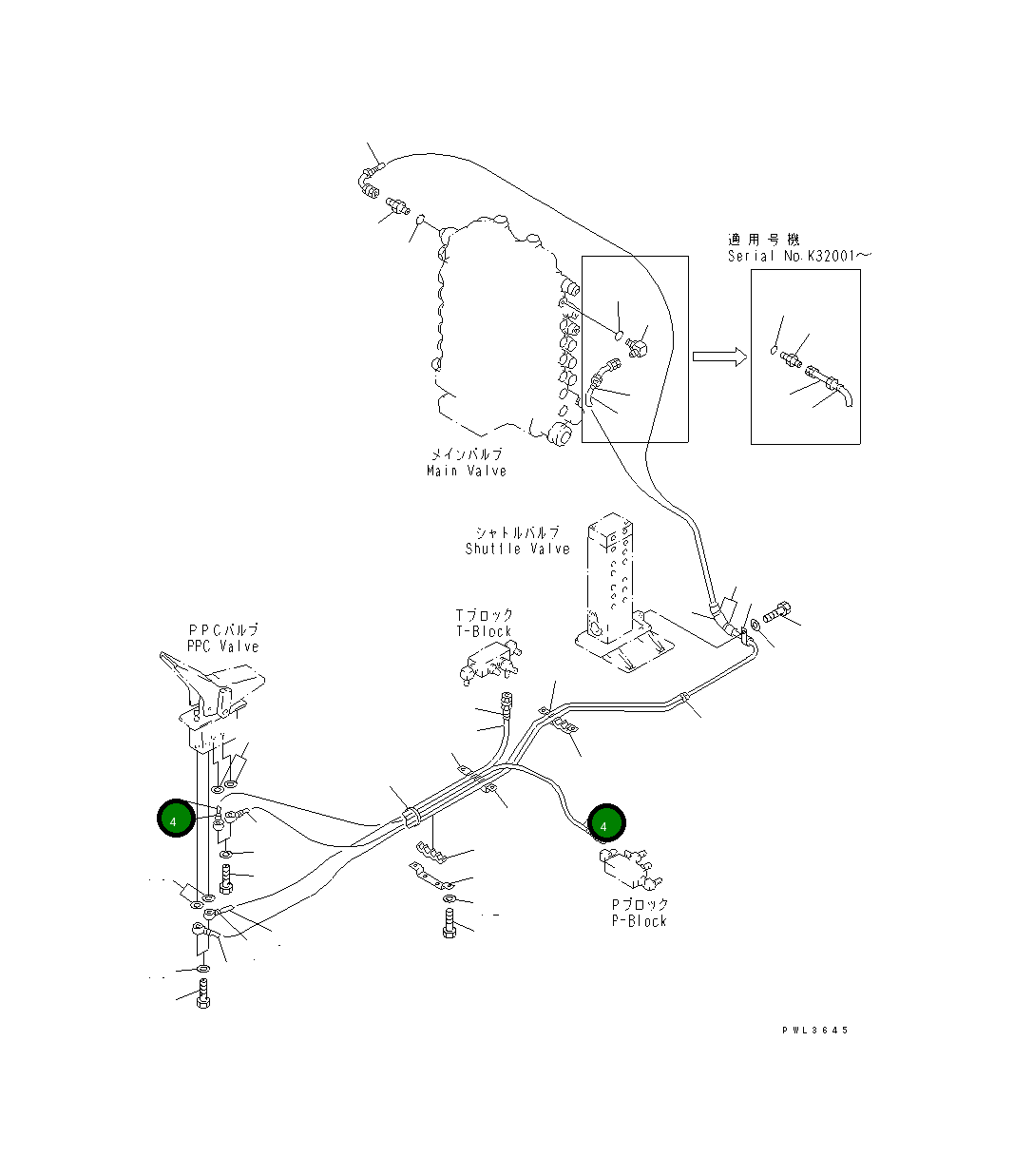 適用号機
Serial No.K32001～

メインバルブ
Main Valve

シャトルバルブ
Shuttle Valve

Tブロック
T-Block

PPCバルブ
PPC Valve

4

4

Pブロック
P-Block

PWL3645