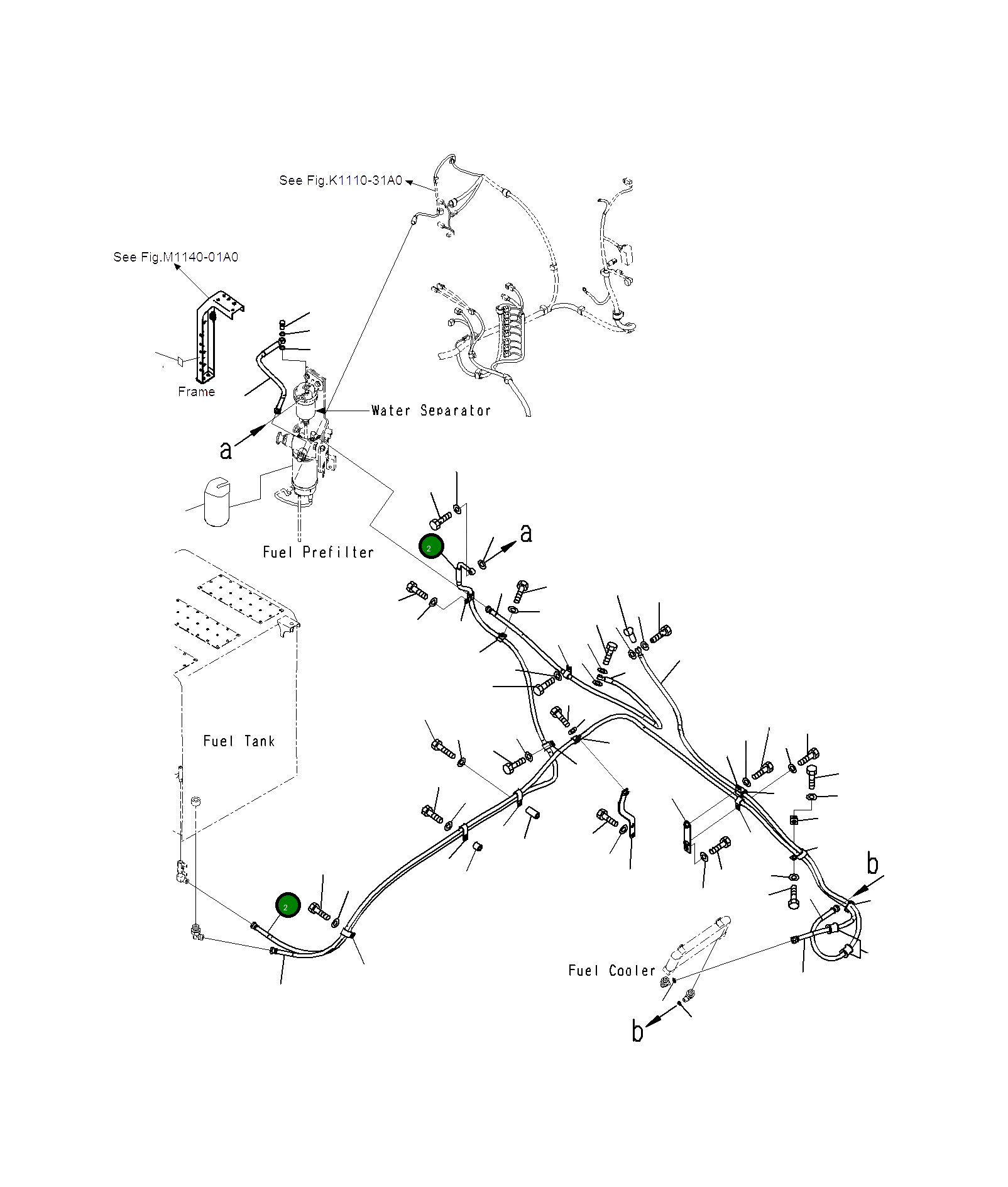 See Fig.K1110-31A0

See Fig.M1140-01A0

Frame

Water Separator

a

Fuel Prefilter

2

a

Fuel Tank

2

b

Fuel Cooler

b