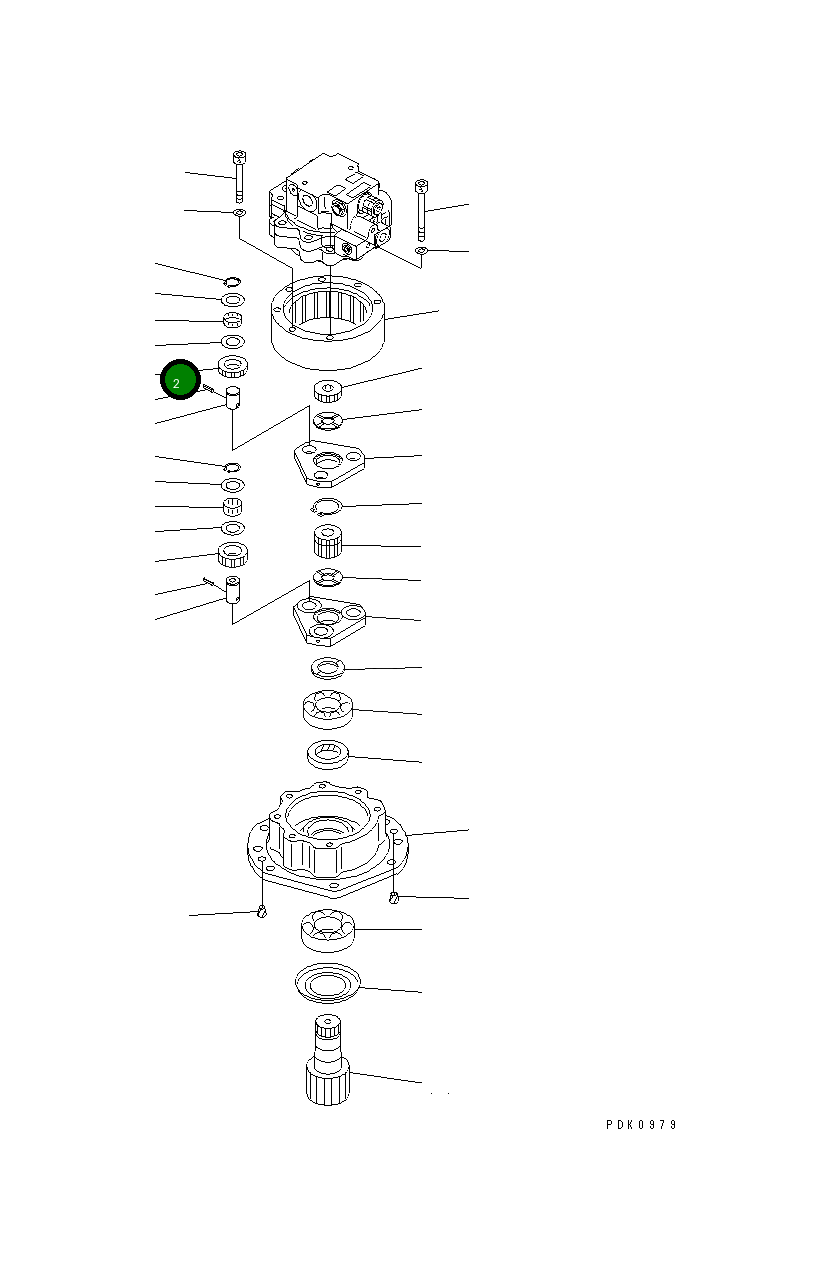 2

PDK0979