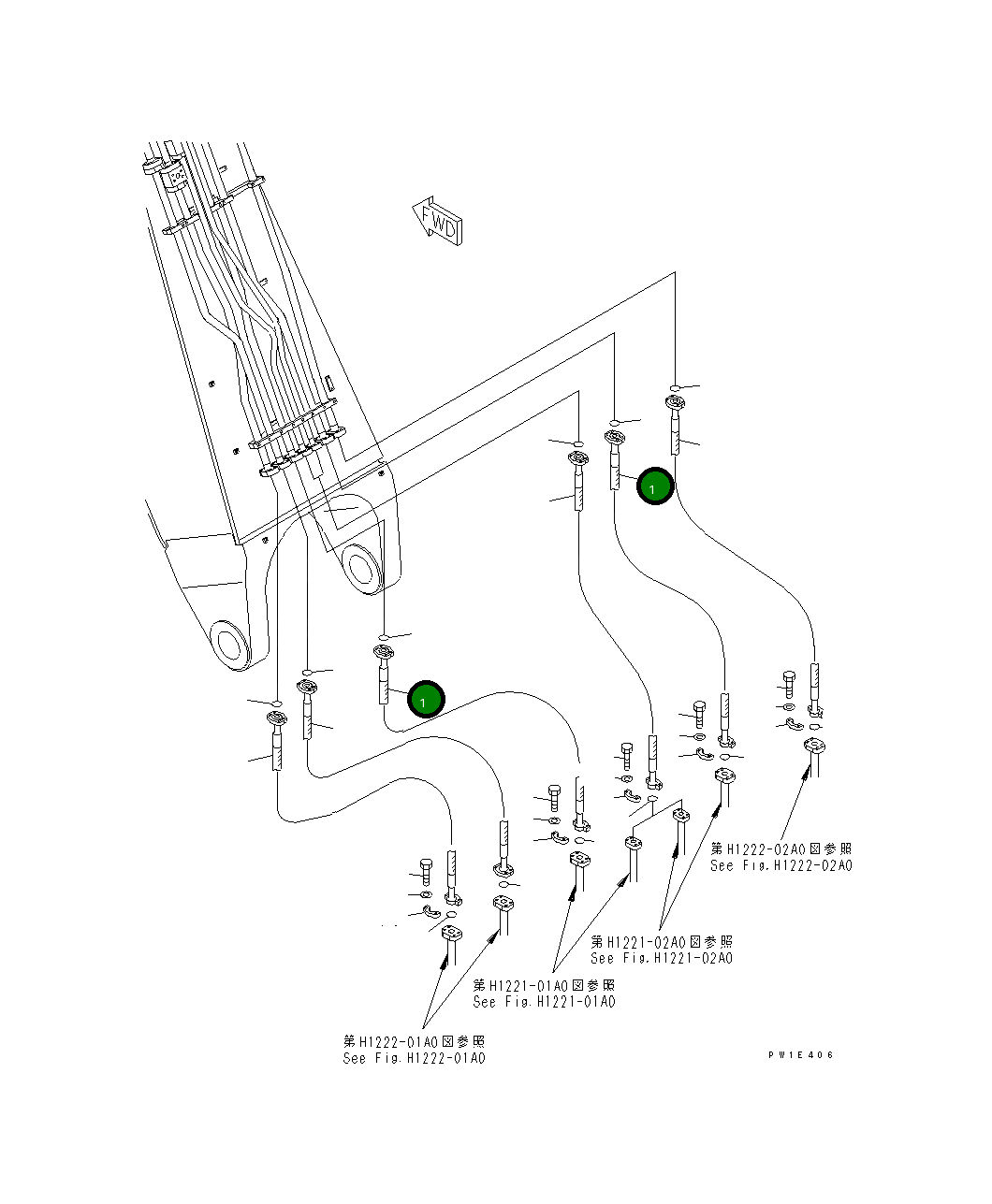 FWD

1

1

第H1222-02A0図参照
See Fig.H1222-02A0

第H1221-02A0図参照
See Fig.H1221-02A0

第H1221-01A0図参照
See Fig.H1221-01A0

第H1222-01A0図参照
See Fig.H1222-01A0

PW1E406