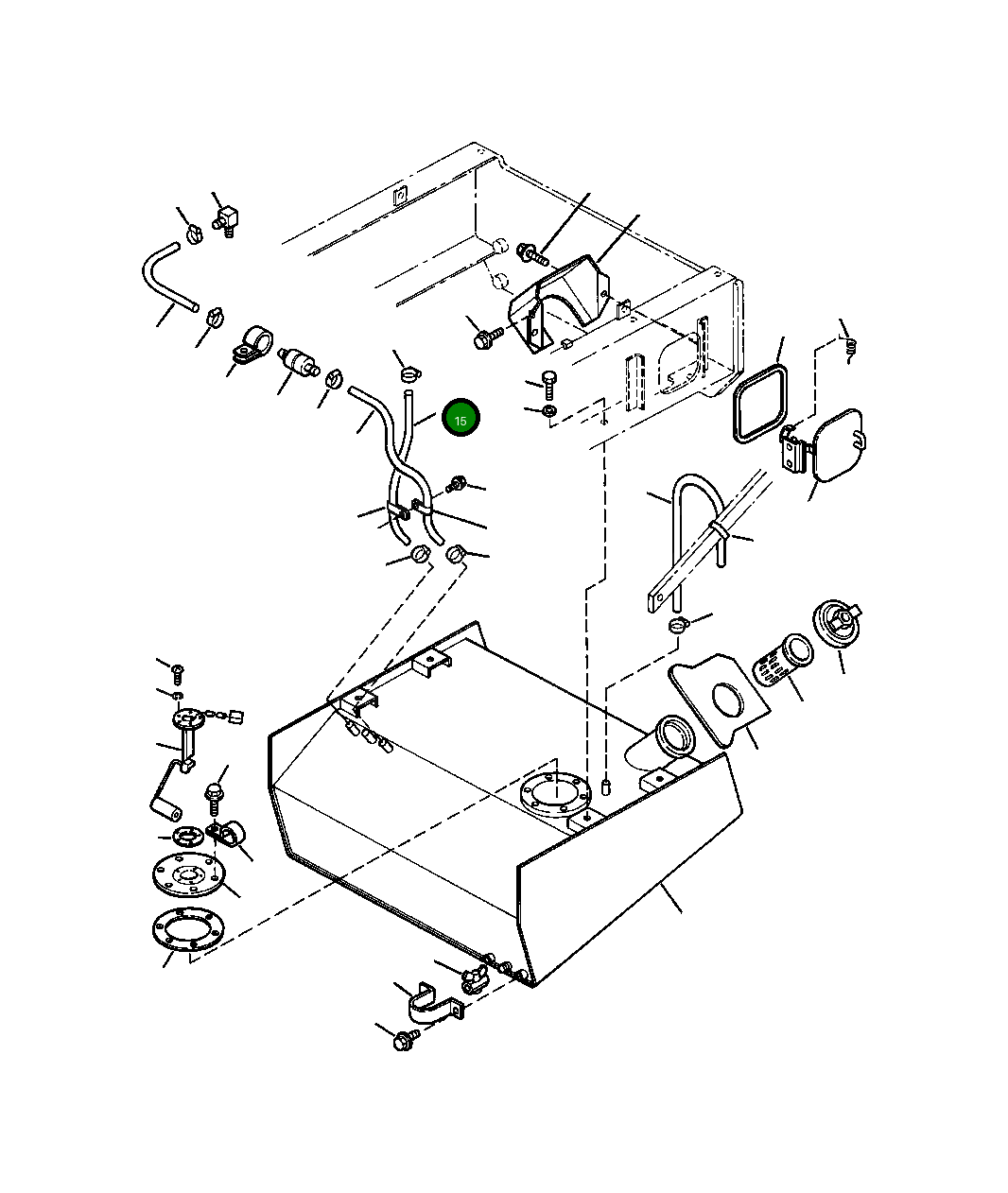 15