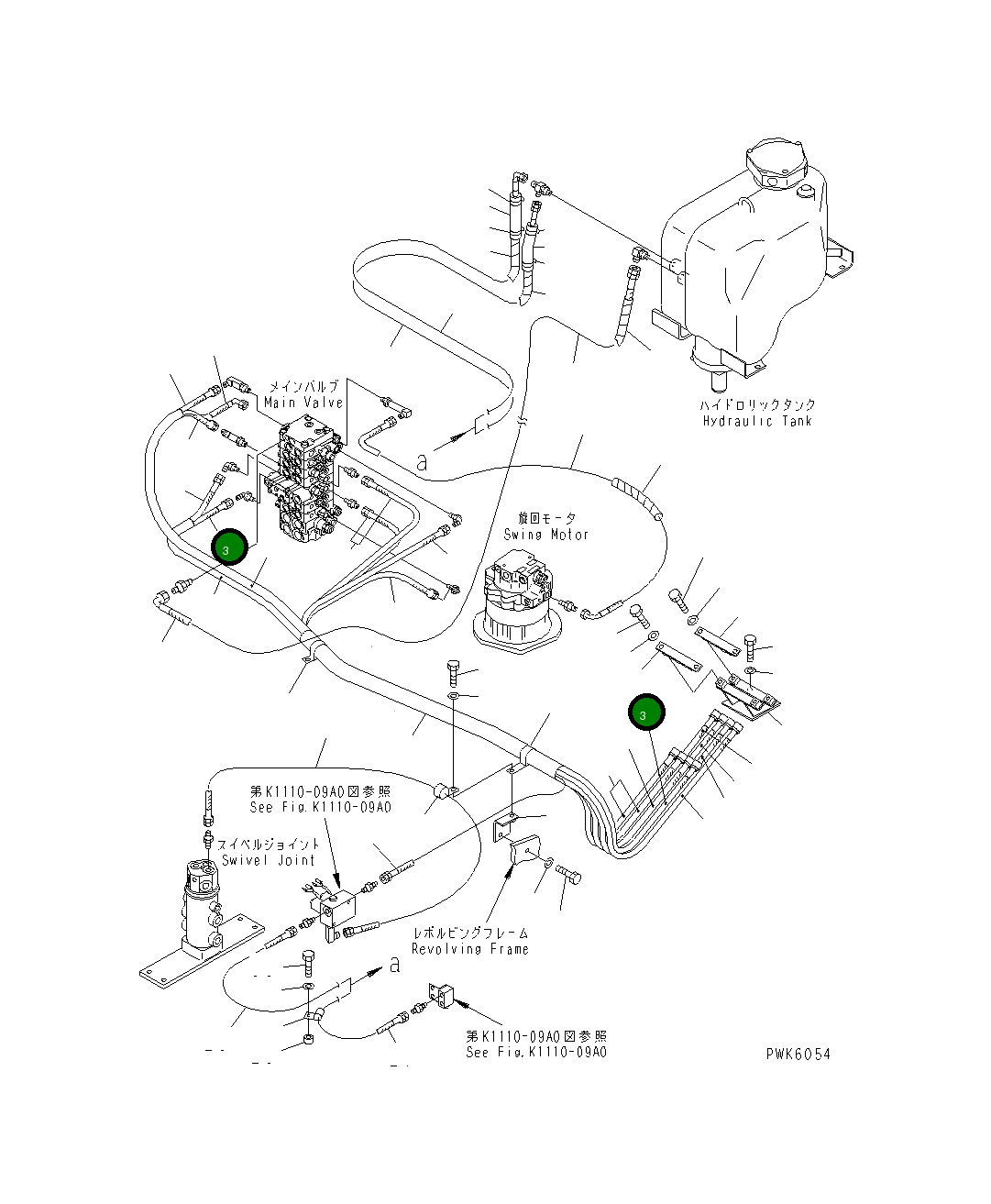 メインバルブ
Main Valve

ハイドロリックタンク
Hydraulic Tank

a

旋回モータ
Swing Motor

3

3

第K1110-09A0図参照
See Fig.K1110-09A0

スイベルジョイント
Swivel Joint

レボルビングフレーム
Revolving Frame

a

第K1110-09A0図参照
See Fig.K1110-09A0

PWK6054