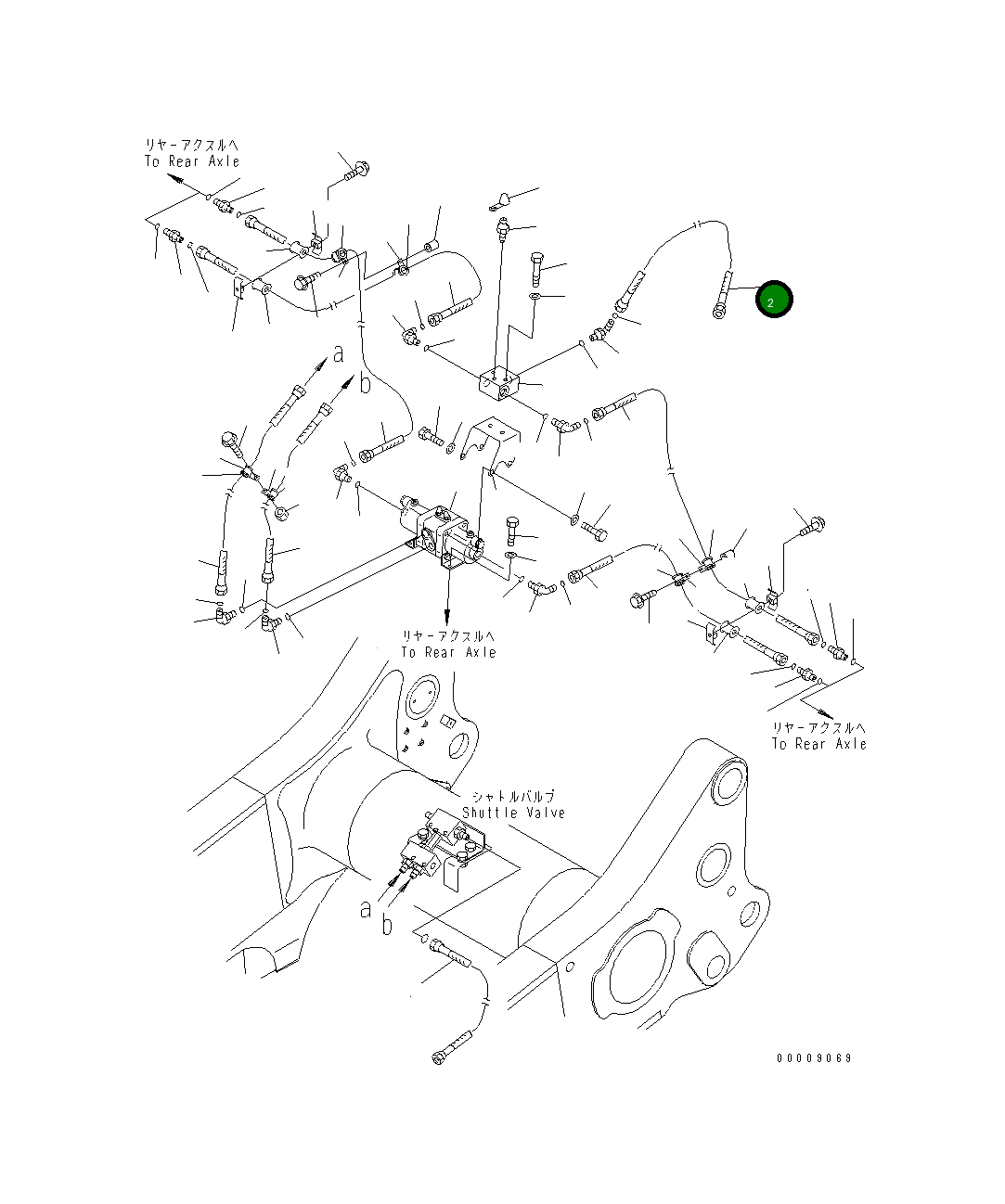 リヤーアクスルへ
To Rear Axle

2

a

b

リヤーアクスルへ
To Rear Axle

リヤーアクスルへ
To Rear Axle

シャトルバルブ
Shuttle Valve

a
b

00009069