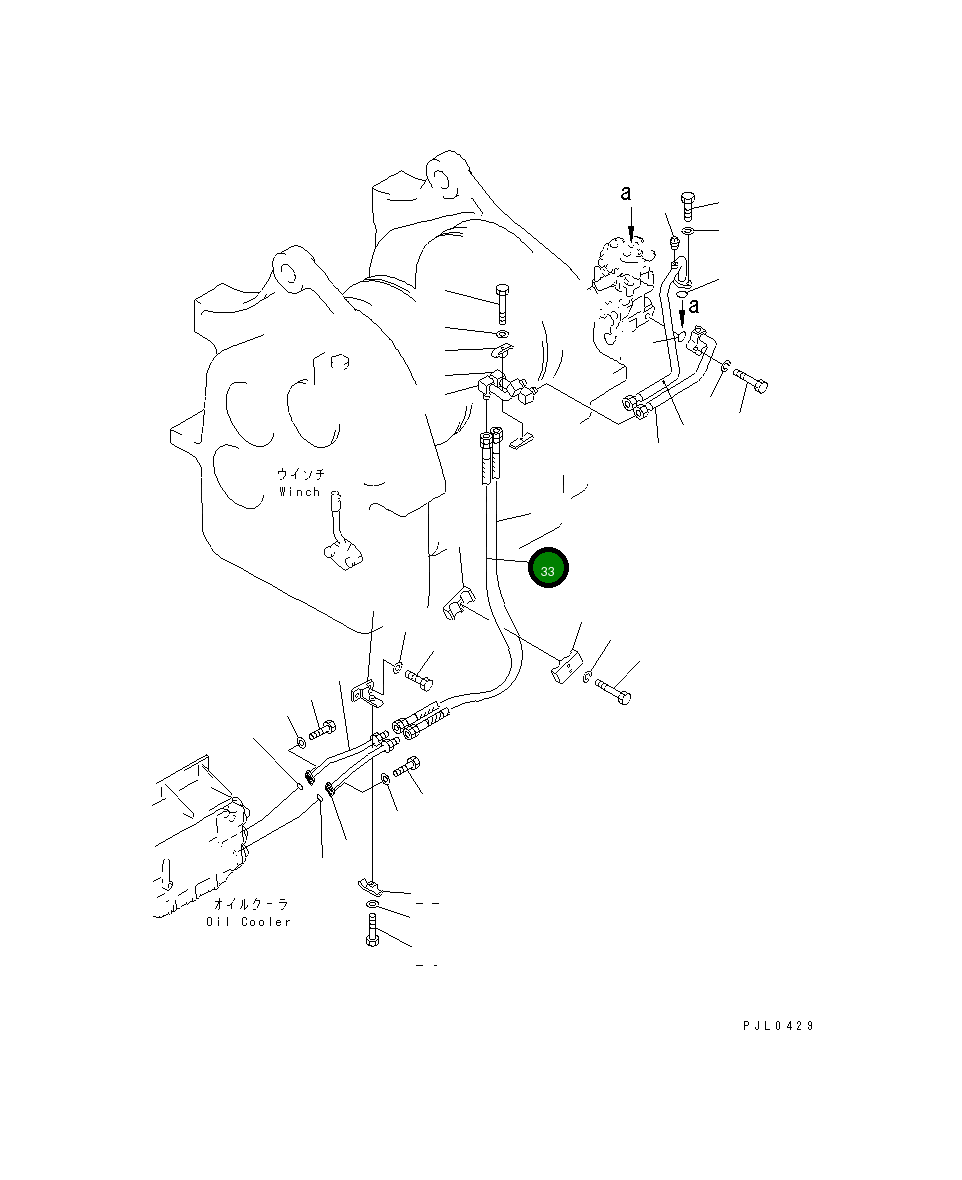 a

a

ウインチ
Winch

33

オイルクーラ
Oil Cooler

PJL0429