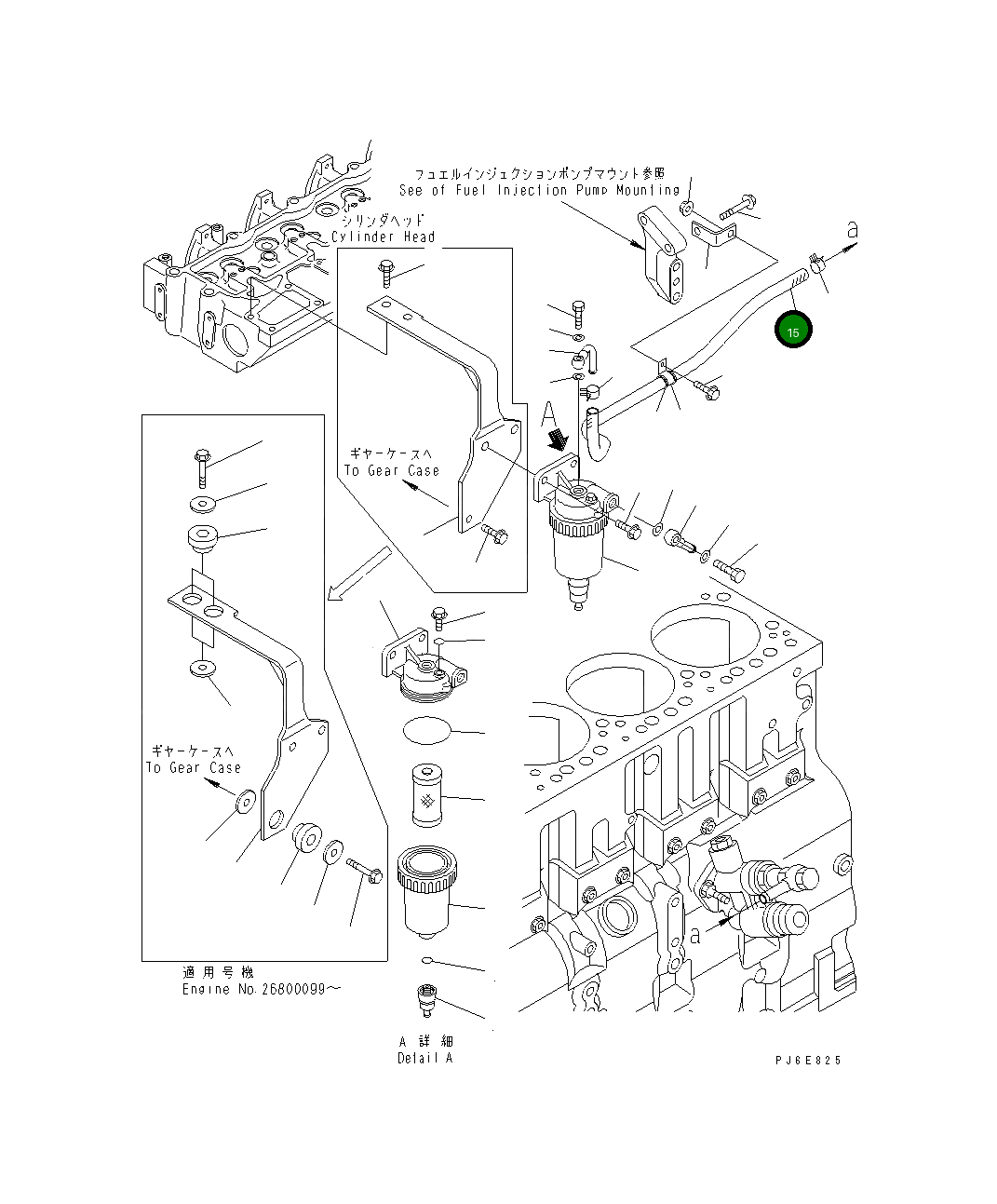 フュエルインジェクションポンプマウント参照
See of Fuel Injection Pump Mounting

シリンダヘッド
Cylinder Head

a

15

A

ギヤーケースへ
To Gear Case

ギヤーケースへ
To Gear Case

a

適用号機
Engine No.26800099～

A 詳細
Detail A

PJ6E825