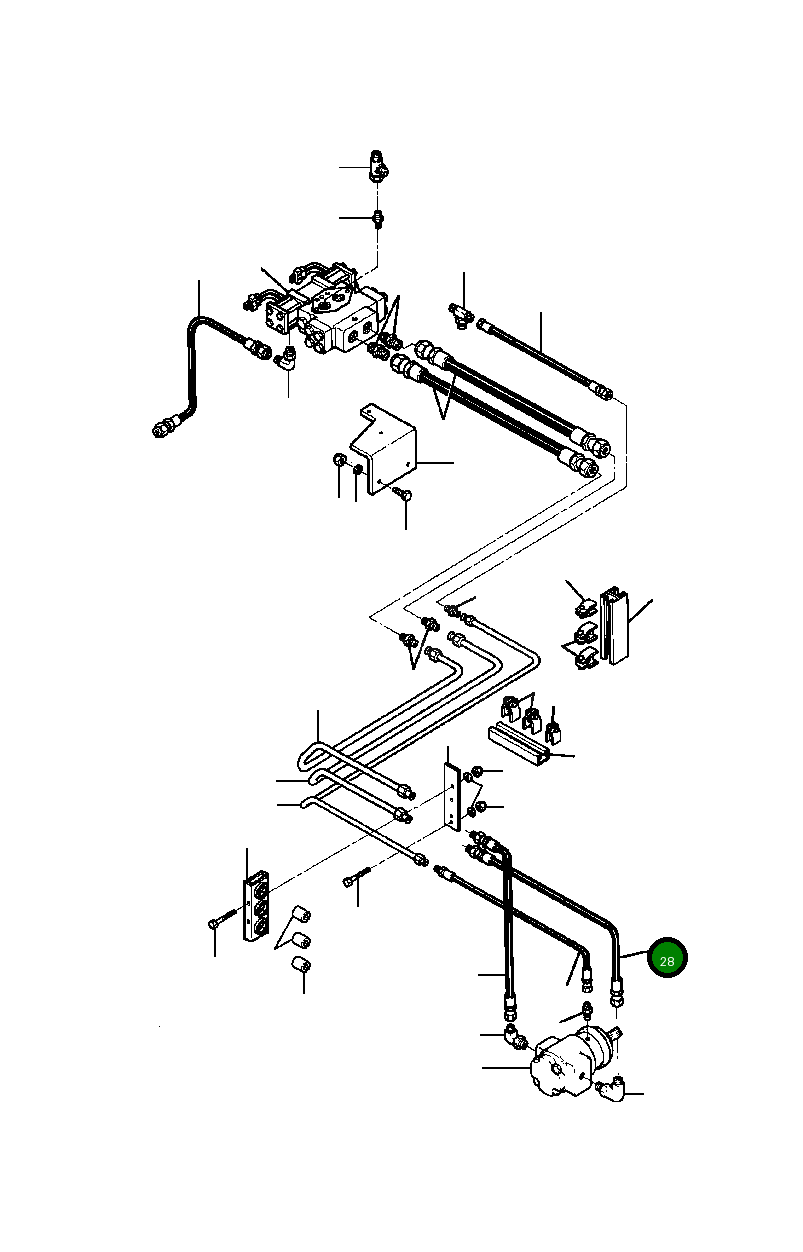 28