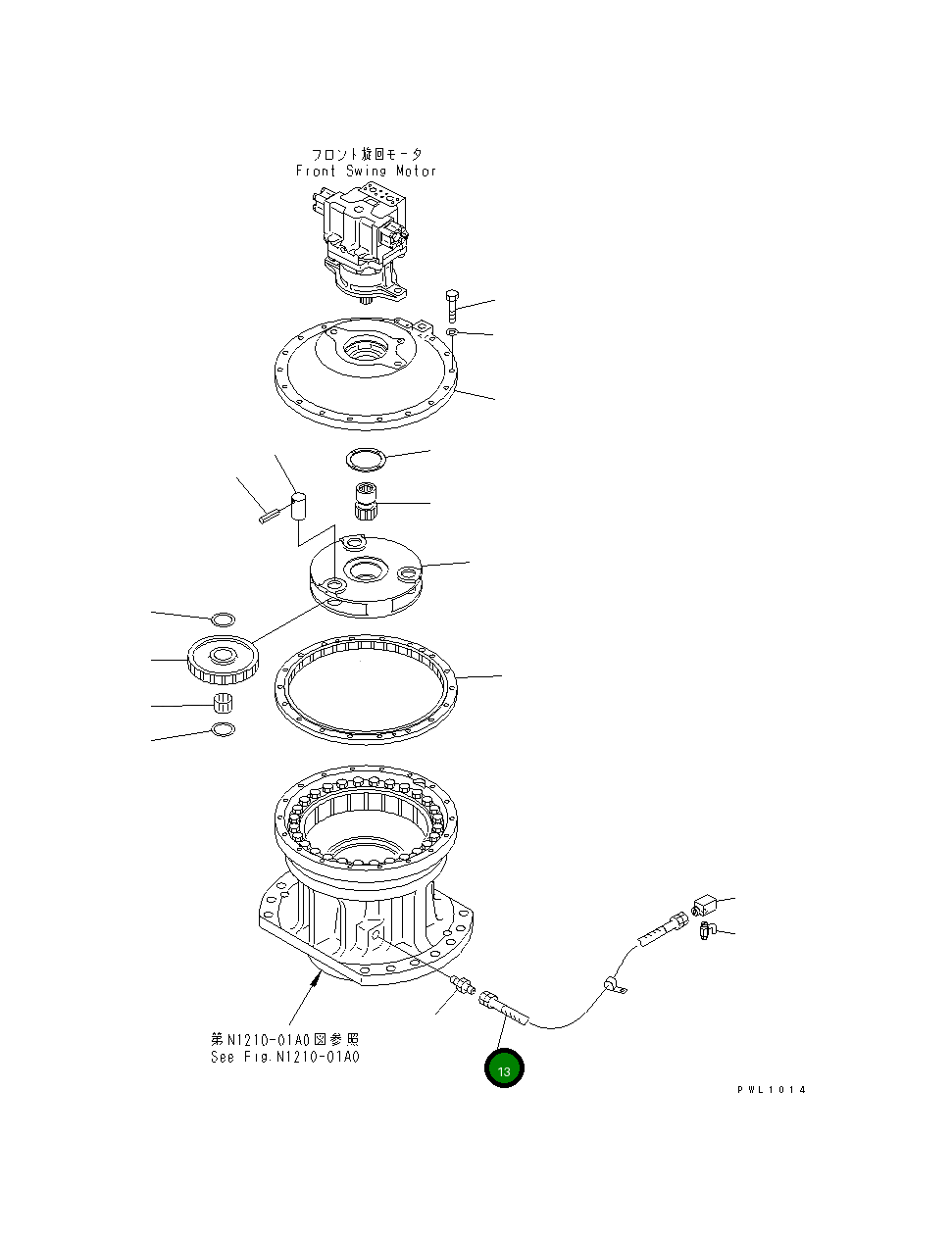 フロント旋回モータ
Front Swing Motor

第N1210-01A0図参照
See Fig.N1210-01A0

13

PWL1014