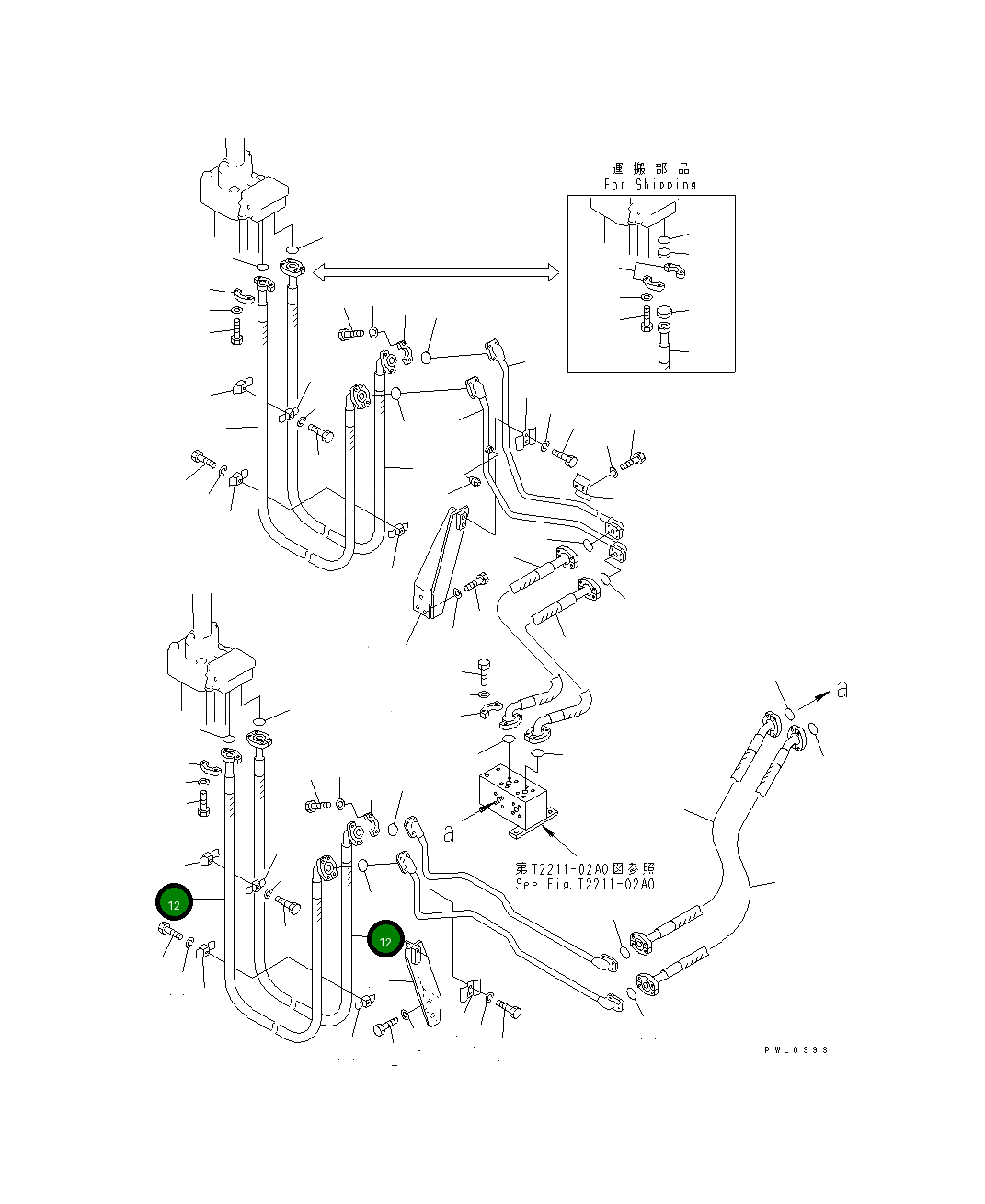 運搬部品
For Shipping

a

a

第T2211-02A0図参照
See Fig.T2211-02A0

12

12

PWL0393