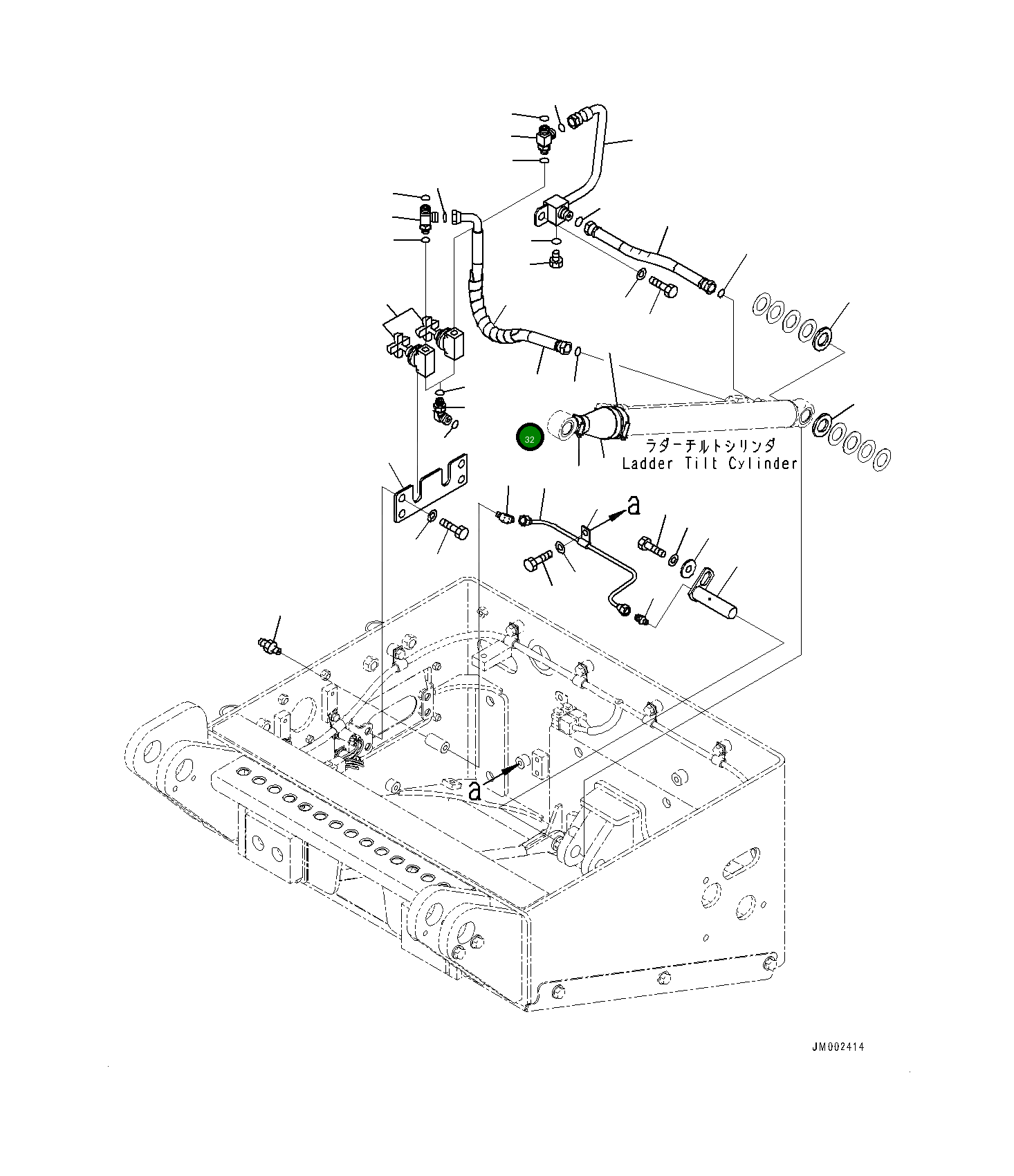 32

ラダーチルトシリンダ
Ladder Tilt Cylinder

a

a

JM002414