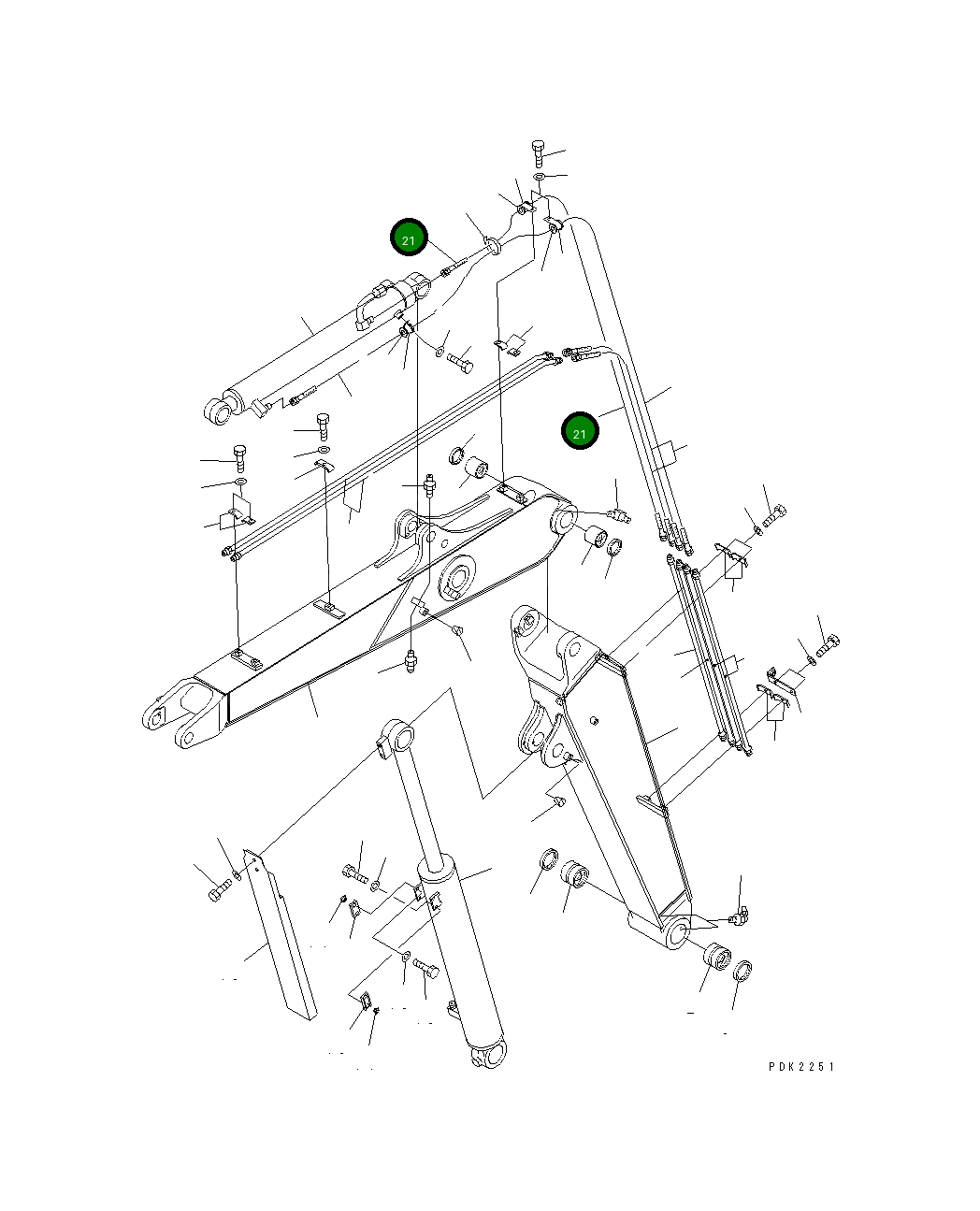 21

21

PDK2251