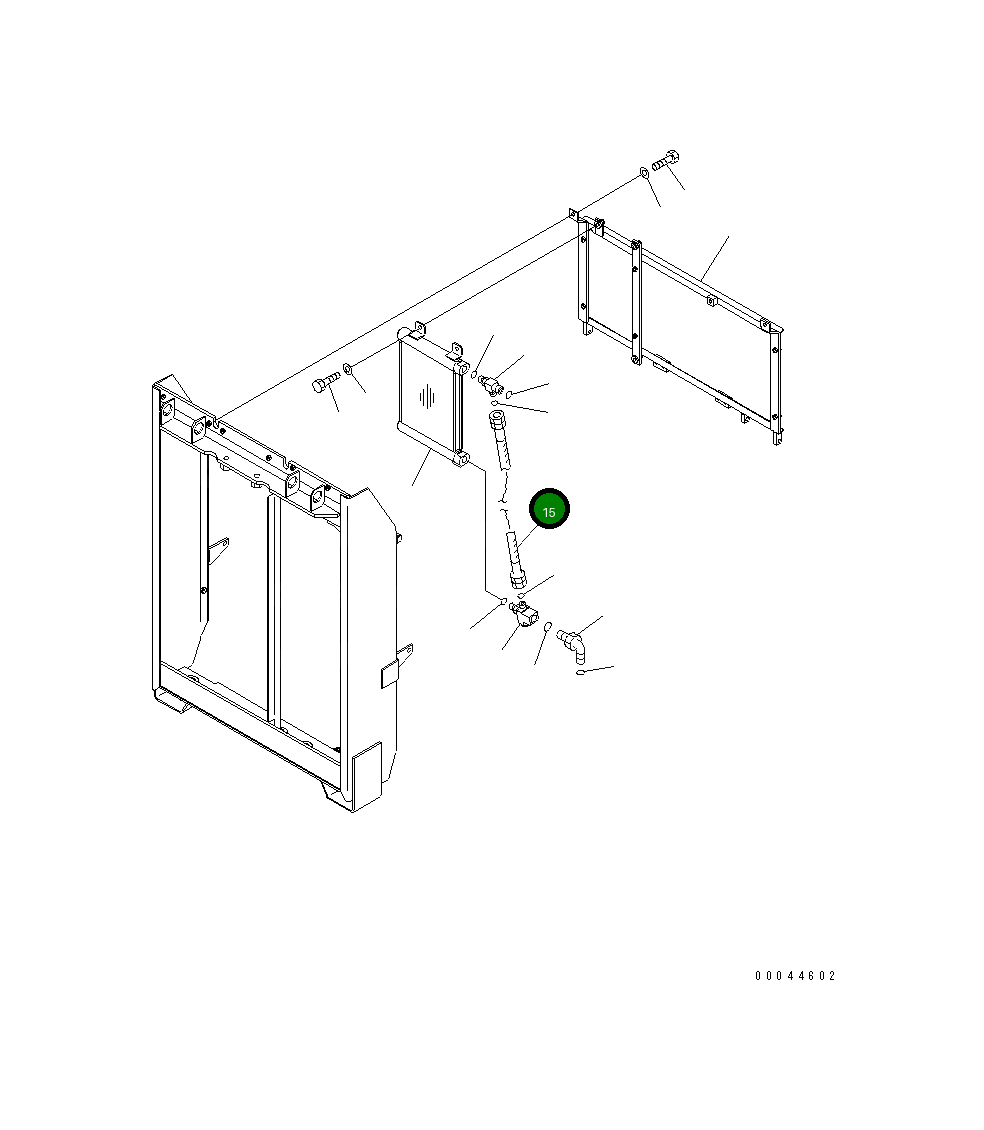 15

00044602