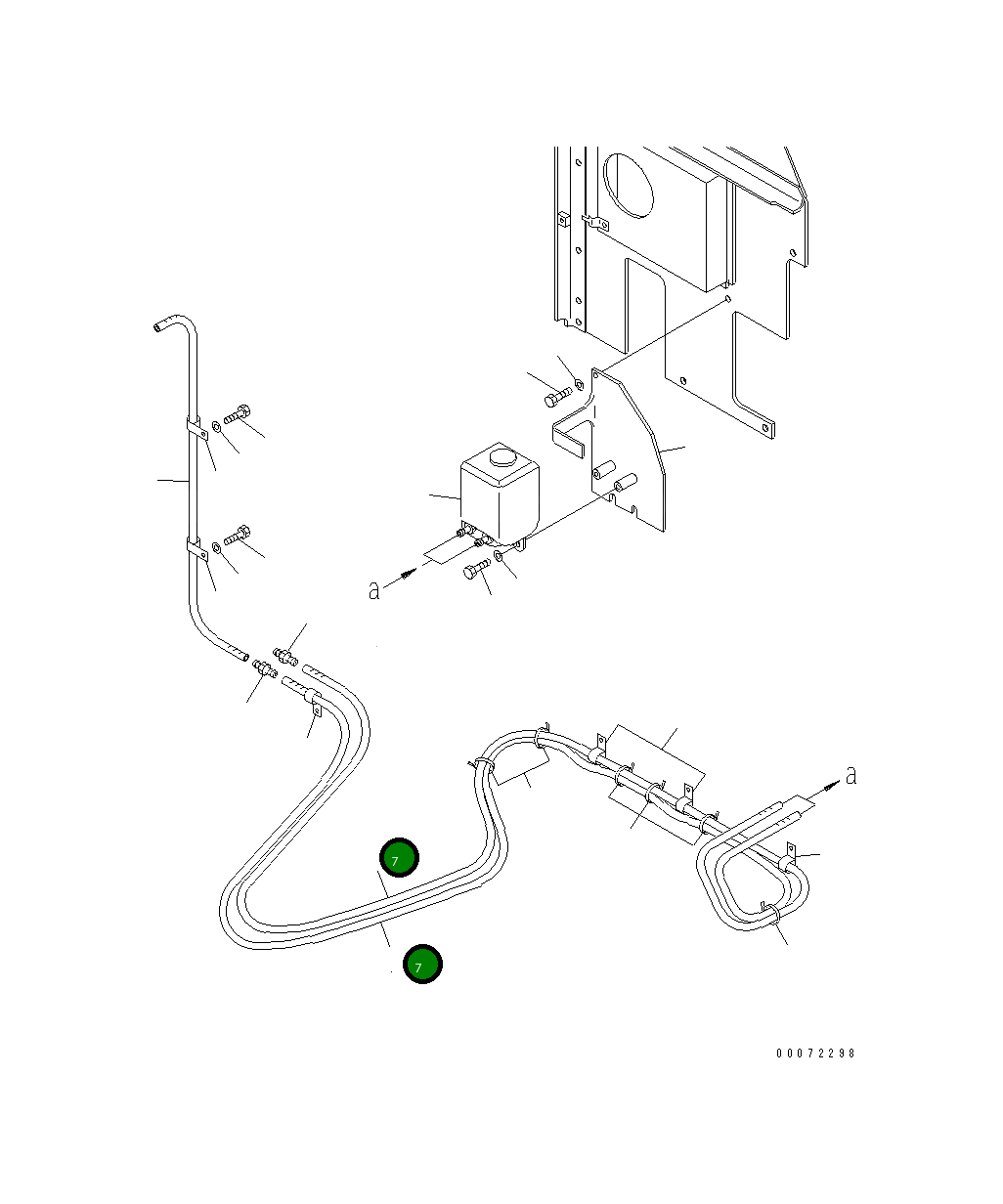 a

a

7

7

00072298