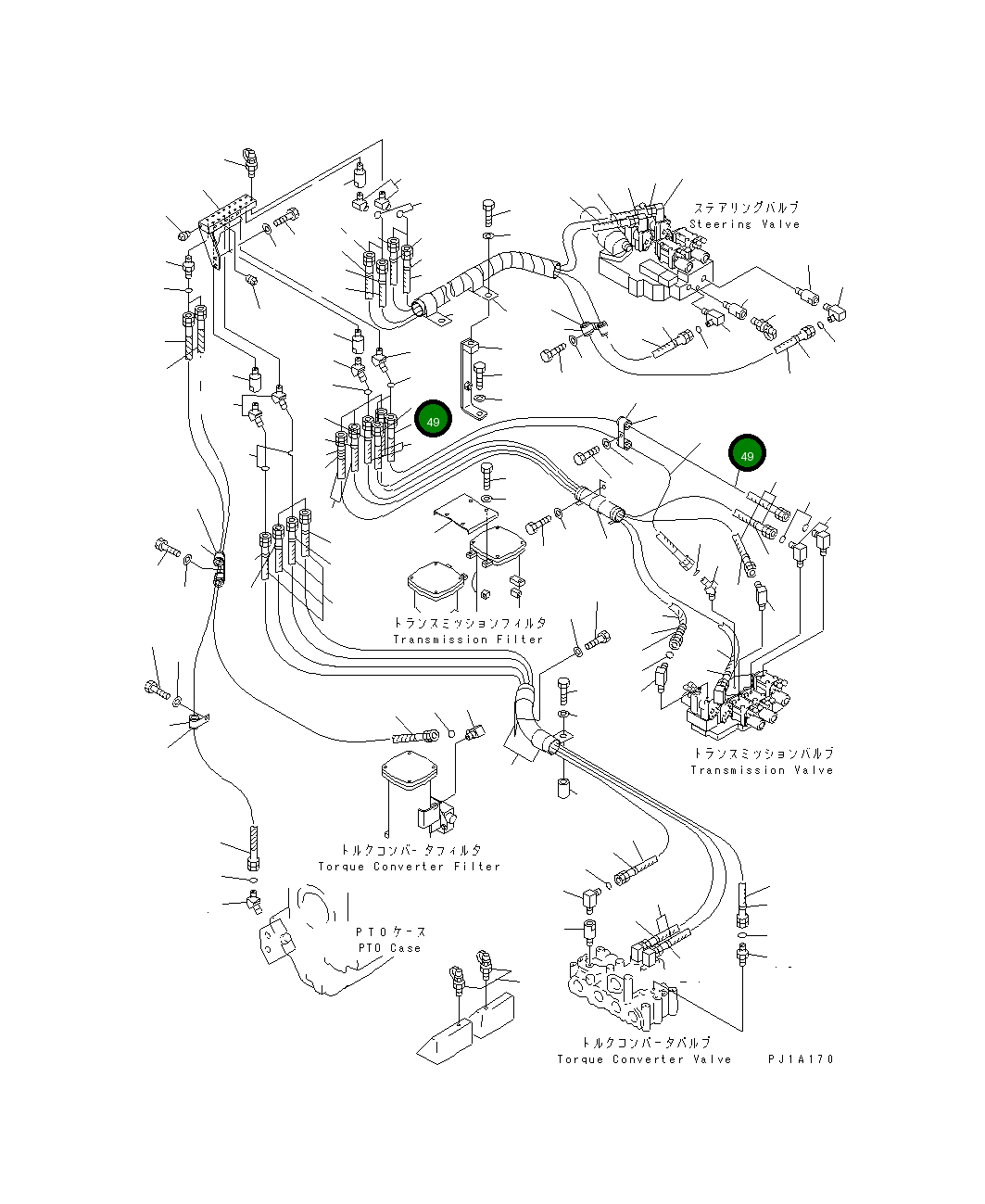 ステアリングバルブ
Steering Valve

49

49

トランスミッションフィルタ
Transmission Filter

トランスミッションバルブ
Transmission Valve

トルクコンバータフィルタ
Torque Converter Filter

PTOケース
PTO Case

トルクコンバータバルブ
Torque Converter Valve

PJ1A170