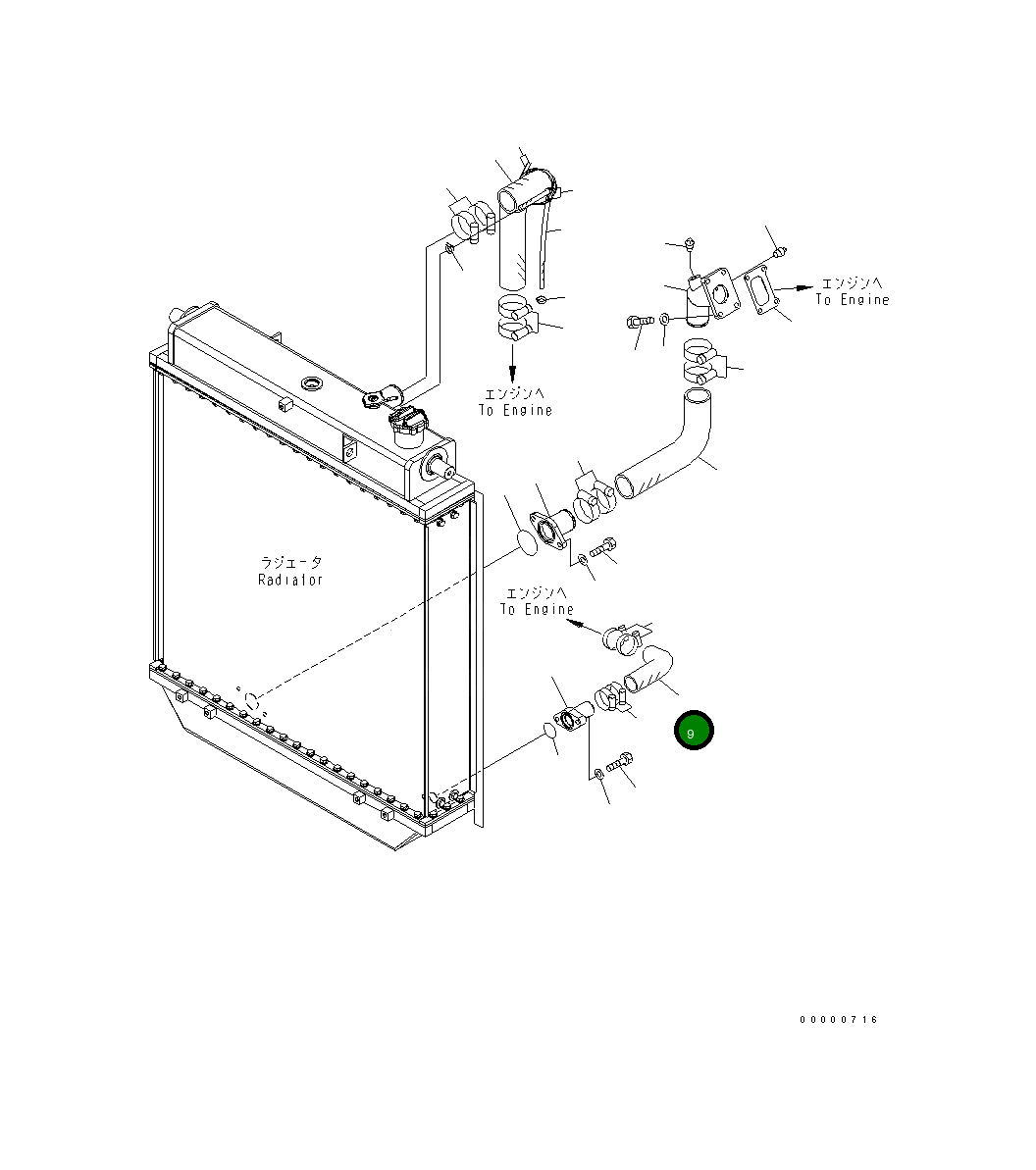 エンジンへ
To Engine

エンジンへ
To Engine

ラジエータ
Radiator

エンジンへ
To Engine

9

00000716