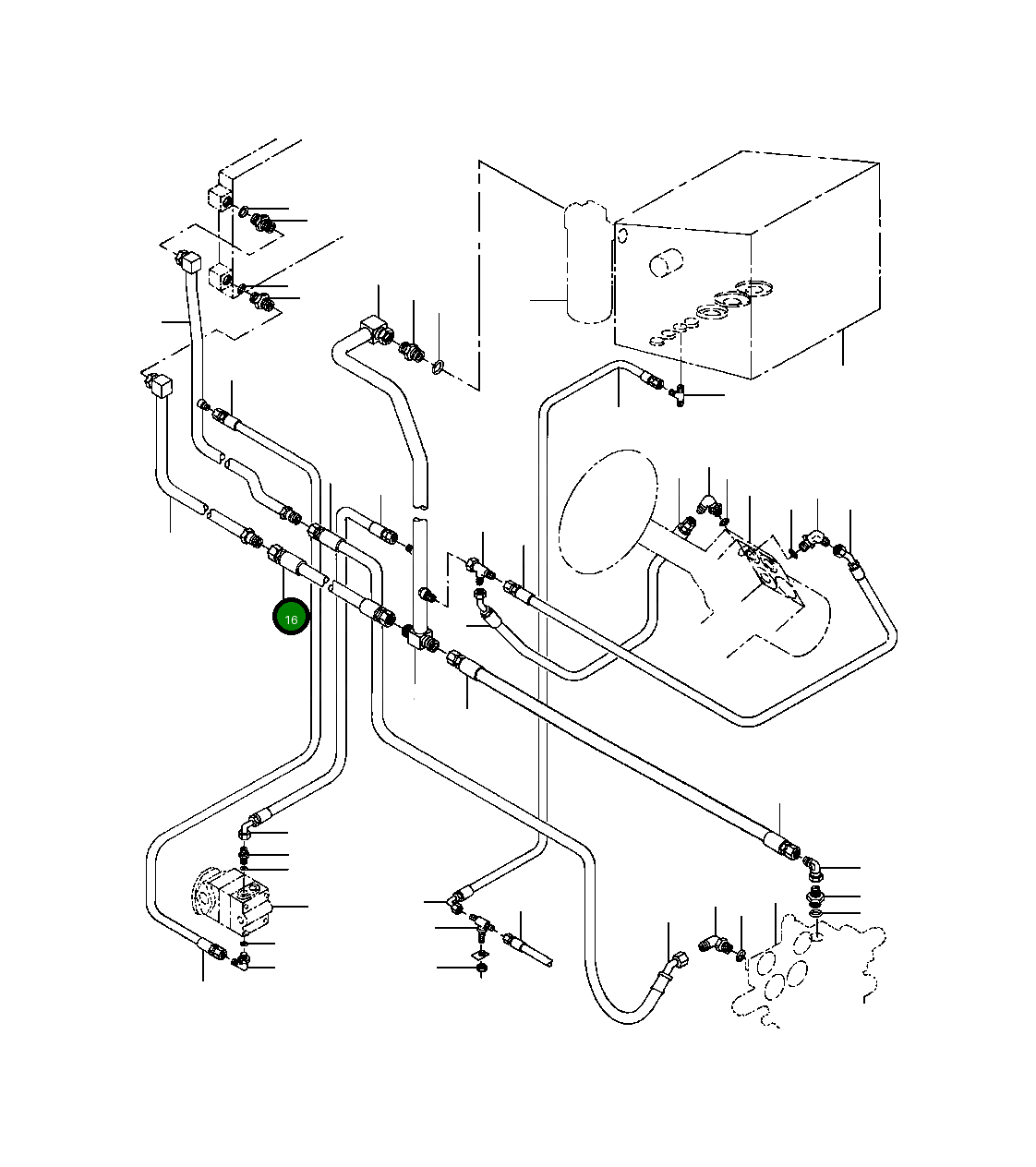 16