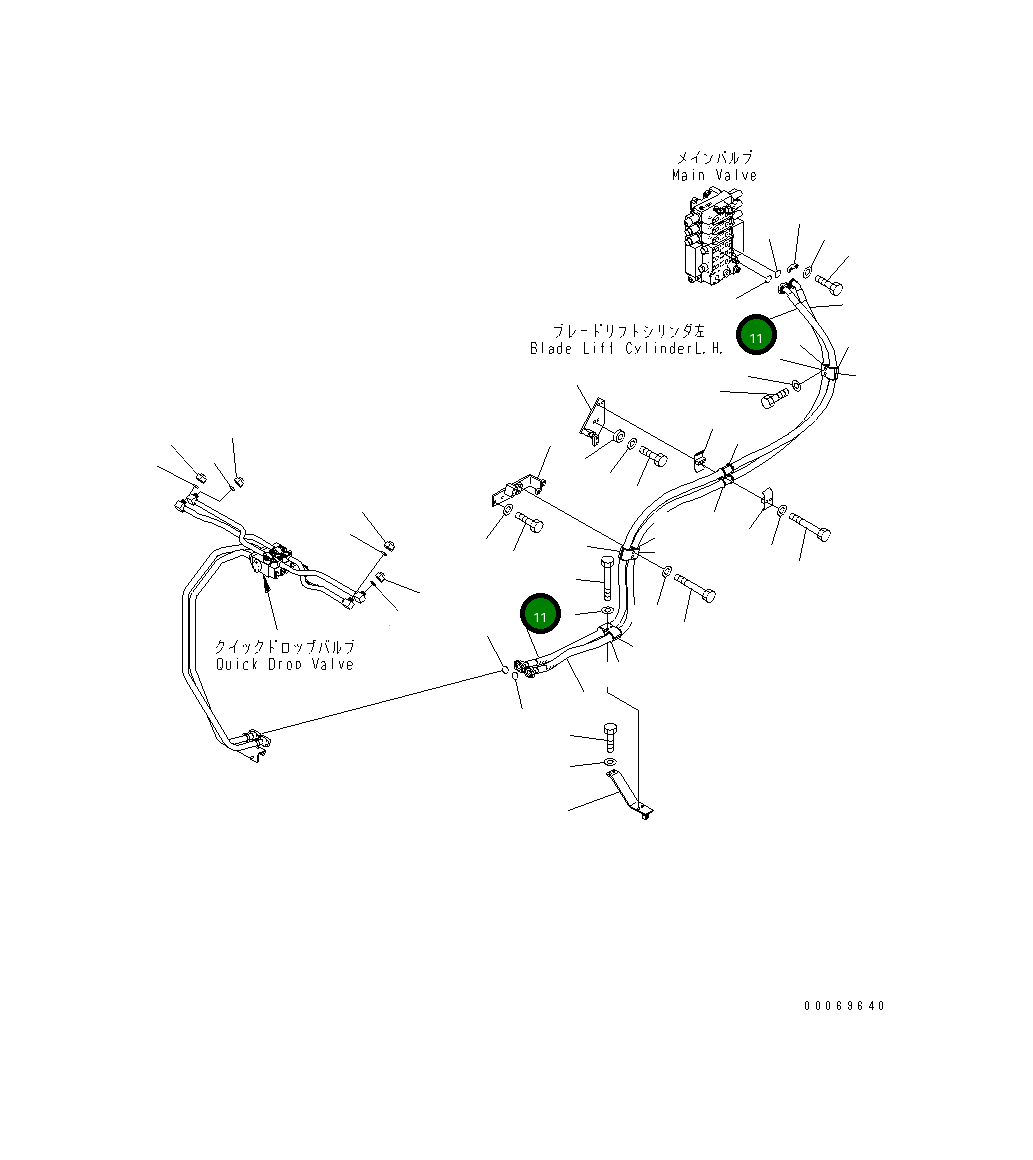 メインバルブ
Main Valve

ブレードリフトシリンダ左
Blade Lift CylinderL.H.

11

クイックドロップバルブ
Quick Drop Valve

11

00069640