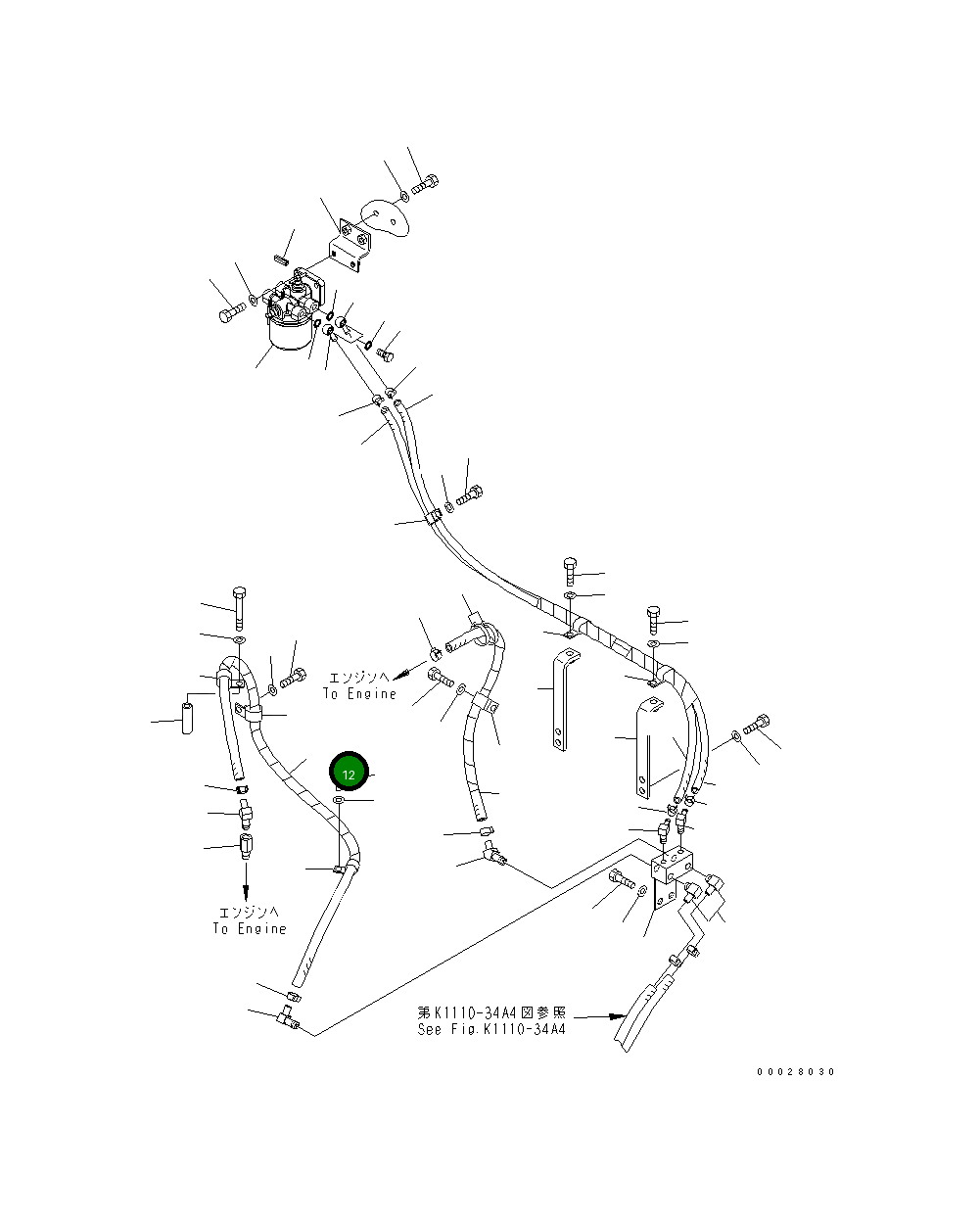 エンジンへ
To Engine

12

エンジンへ
To Engine

第K1110-34A4図参照
See Fig.K1110-34A4

00028030